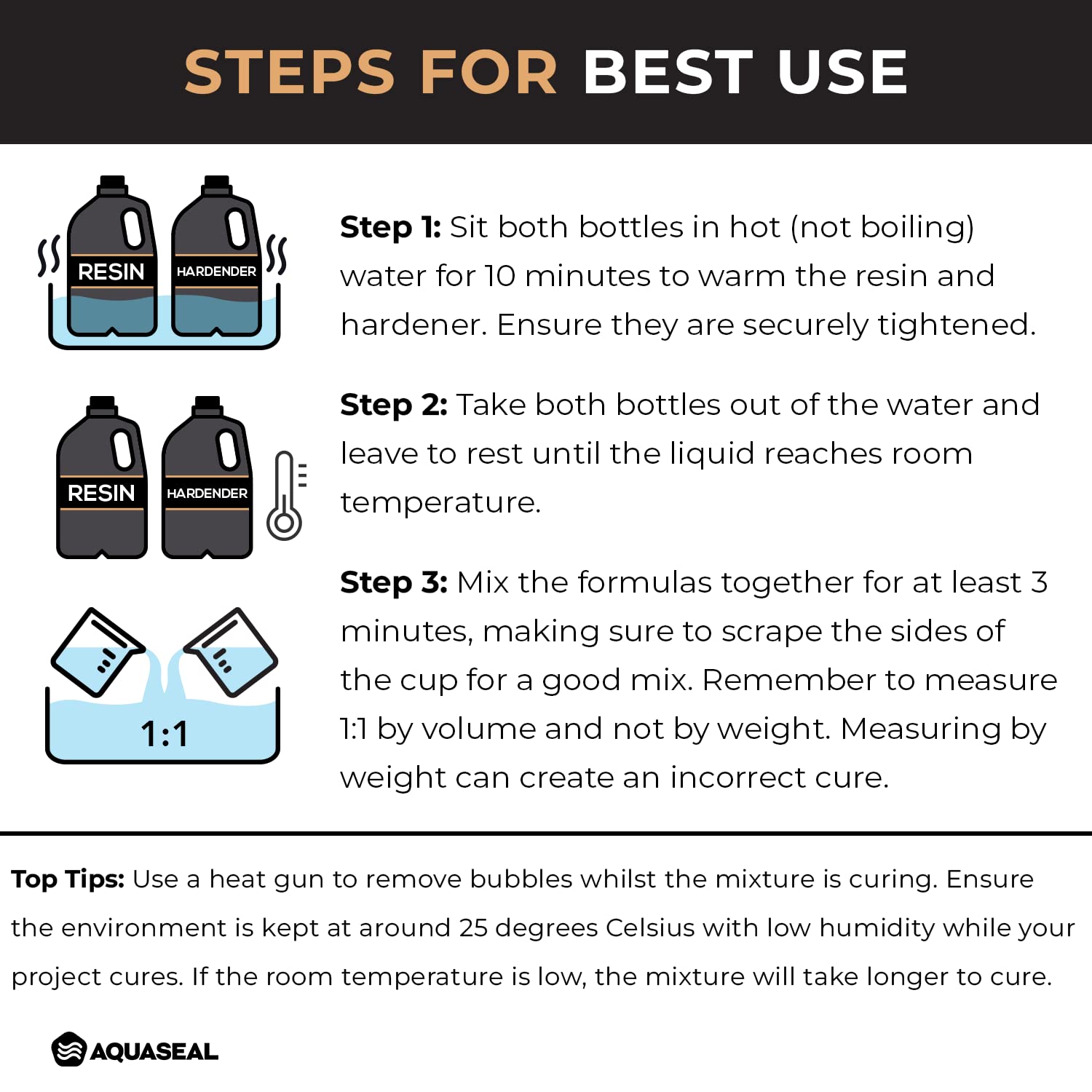 STEPS FOR BEST USE

RESIN HARDENDER

Step 1: Sit both bottles in hot (not boiling) water for 10 minutes to warm the resin and hardener. Ensure they are securely tightened.

RESIN HARDENDER

Step 2: Take both bottles out of the water and leave to rest until the liquid reaches room temperature.

1:1

Step 3: Mix the formulas together for at least 3 minutes, making sure to scrape the sides of the cup for a good mix. Remember to measure 1:1 by volume and not by weight. Measuring by weight can create an incorrect cure.

Top Tips: Use a heat gun to remove bubbles whilst the mixture is curing. Ensure the environment is kept at around 25 degrees Celsius with low humidity while your project cures. If the room temperature is low, the mixture will take longer to cure.

AQUASEAL