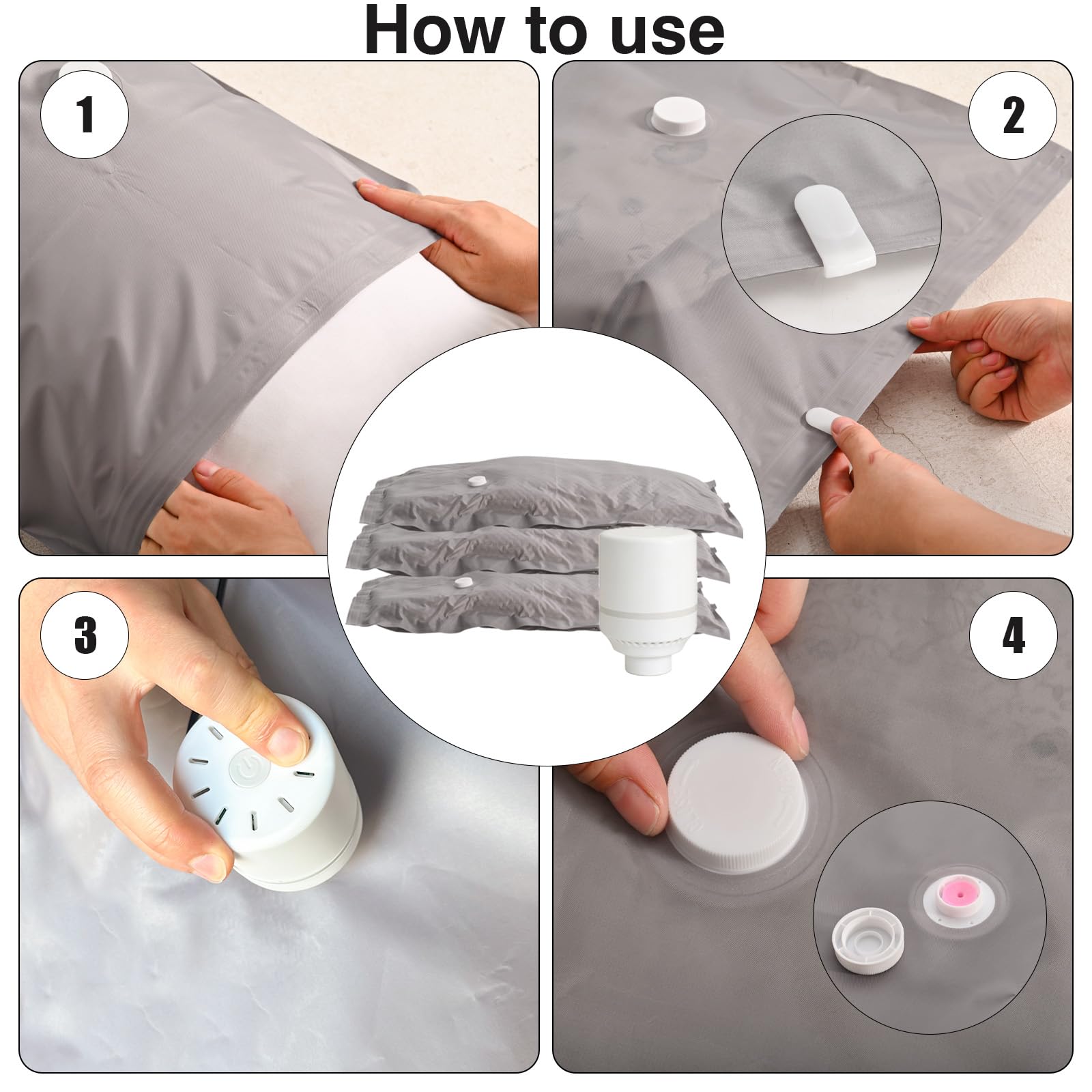 How to use

1

2

3

4