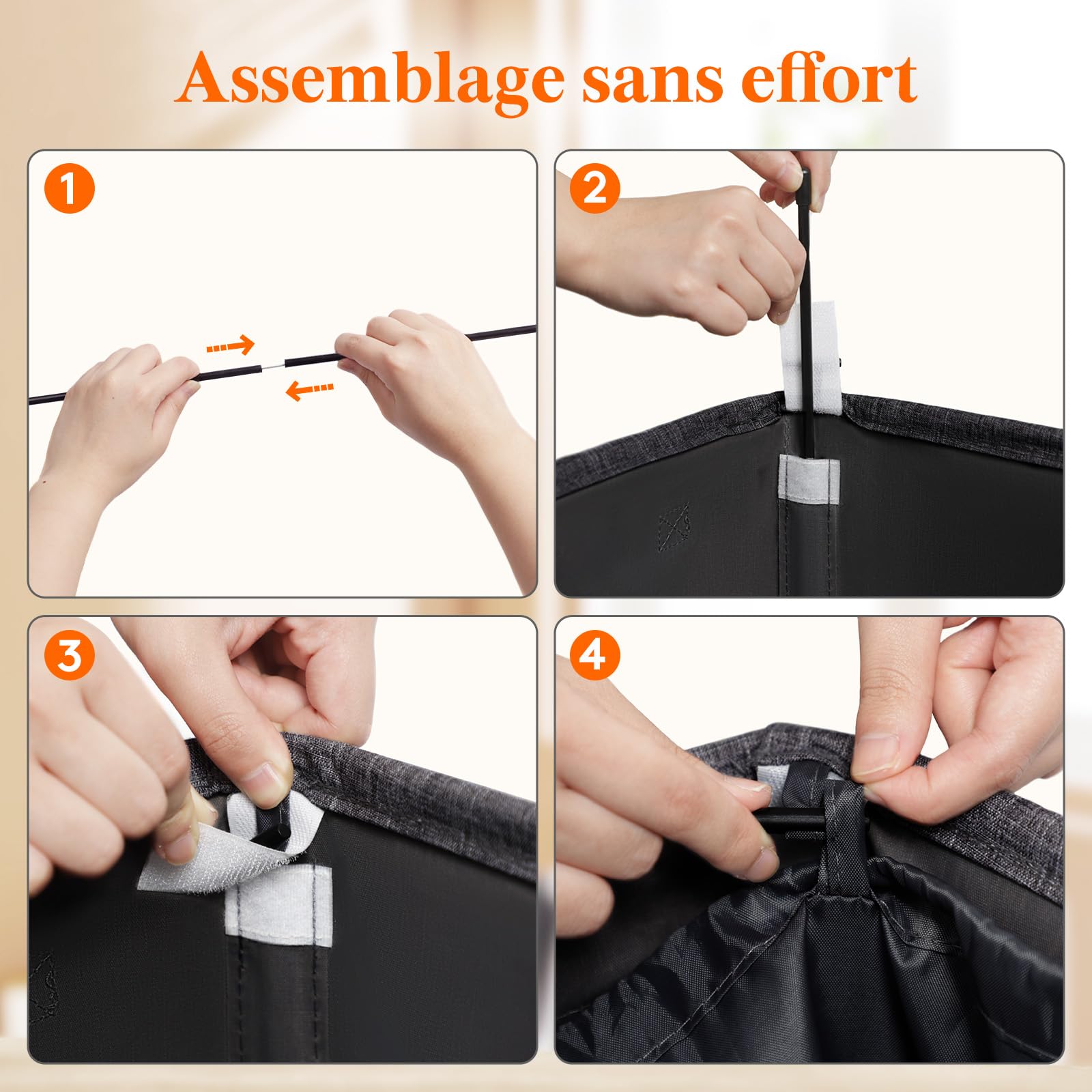 Assemblage sans effort

1

2

3

4