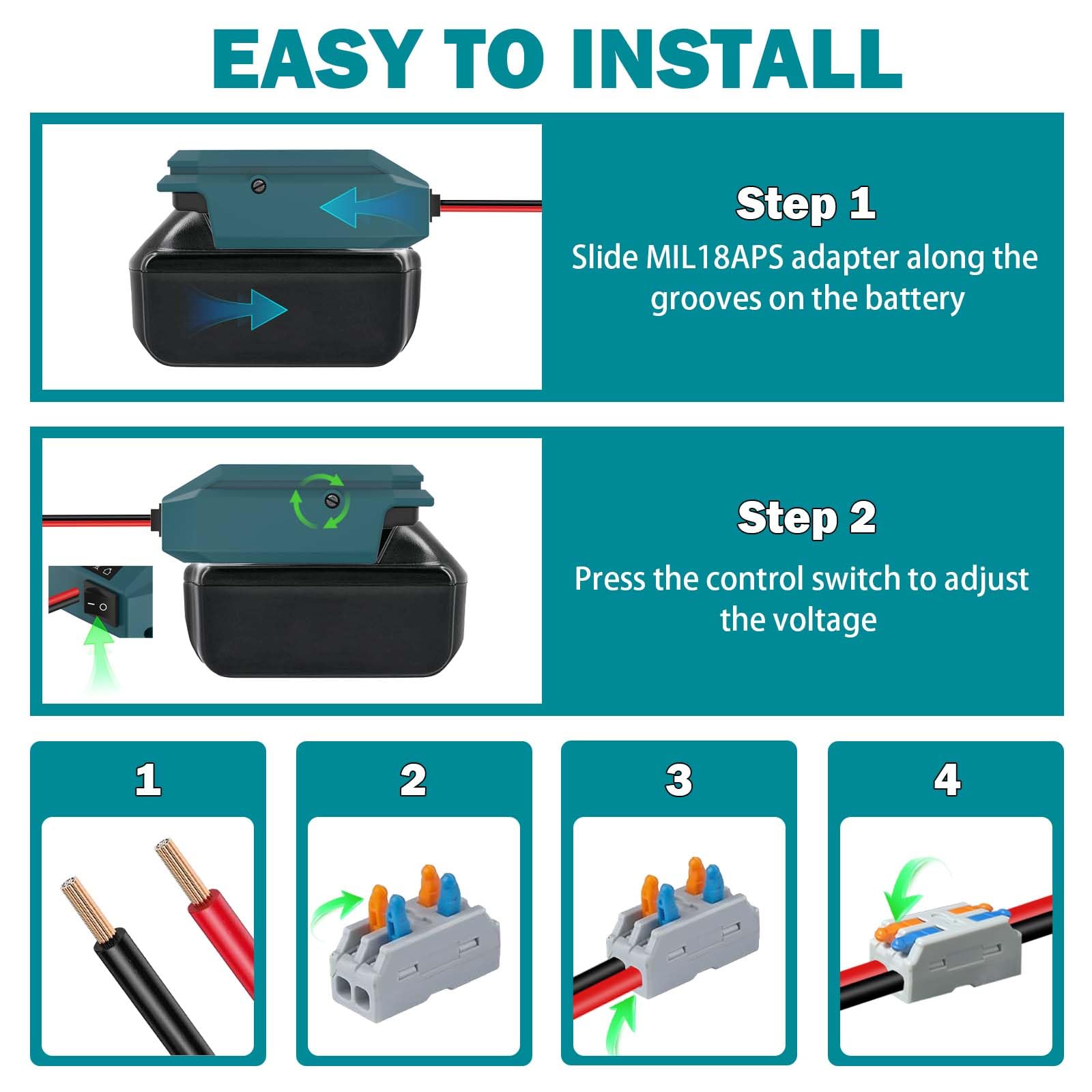 EASY TO INSTALL

Step 1
Slide MIL18APS adapter along the grooves on the battery

Step 2
Press the control switch to adjust the voltage

1

2

3

4