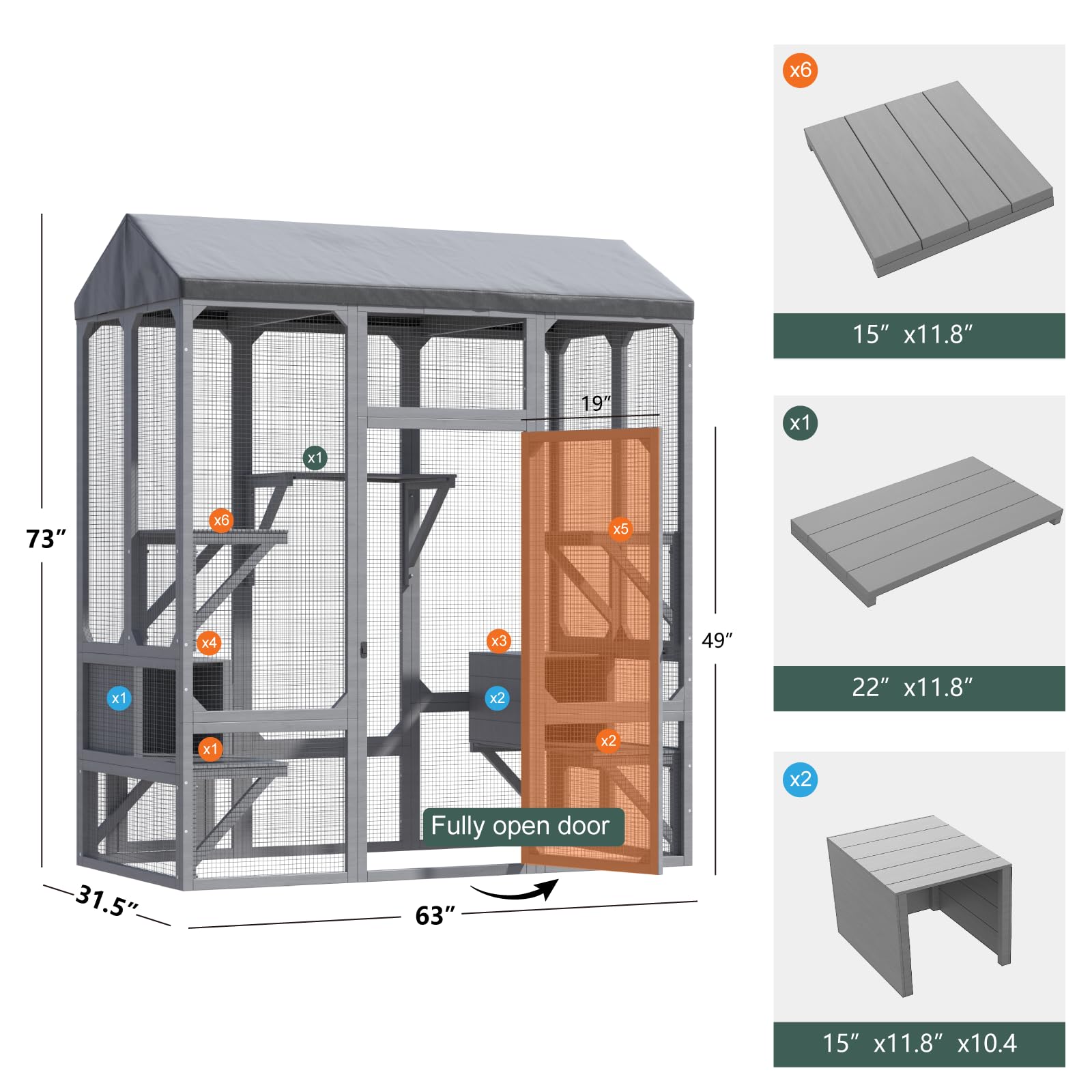 73″

19″

x1

x6

x5

x4

x3

49″

x1

x2

x1

x2

Fully open door

31.5″

63″

x6

15″ x11.8″

x1

22″ x11.8″

x2

15″ x11.8″ x10.4