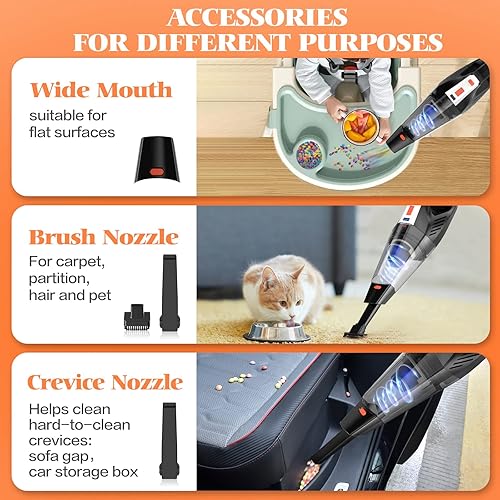 ACCESSORIES
FOR DIFFERENT PURPOSES

Wide Mouth
suitable for flat surfaces

Brush Nozzle
For carpet, partition, hair and pet

Crevice Nozzle
Helps clean hard-to-clean crevices: sofa gap, car storage box