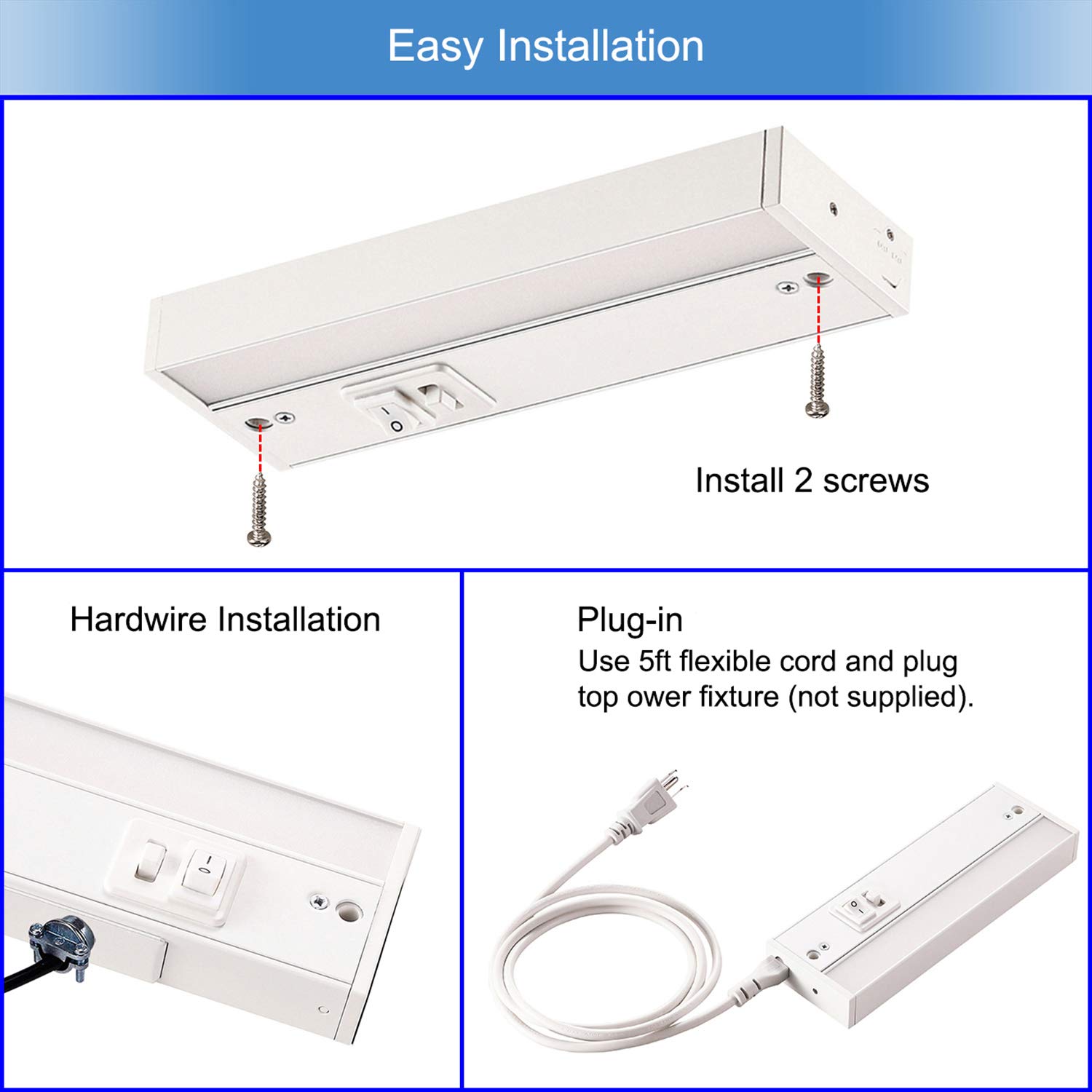 Easy Installation

Install 2 screws

Hardwire Installation

Plug-in
Use 5ft flexible cord and plug top ower fixture (not supplied).