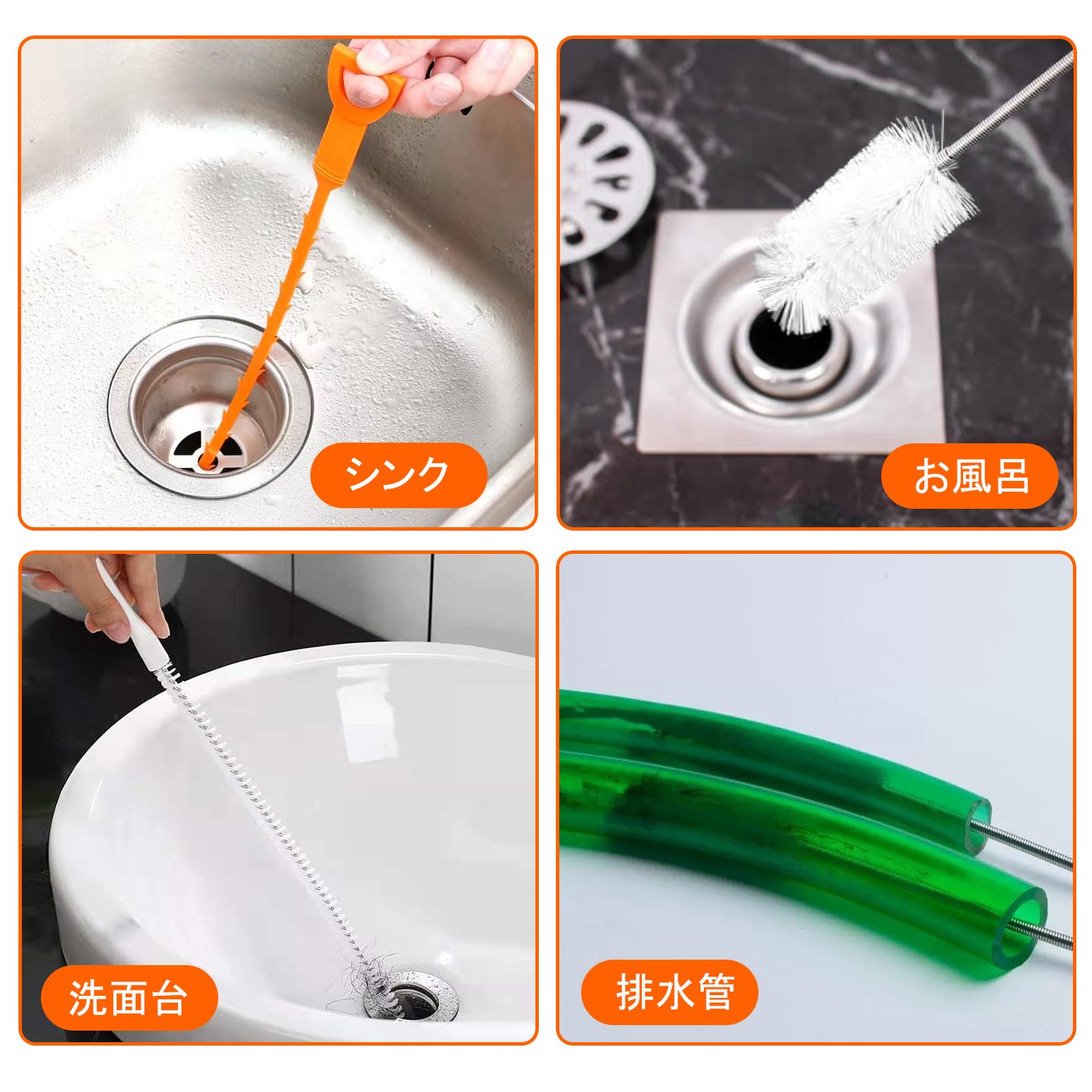 シンク

お風呂

洗面台

排水管