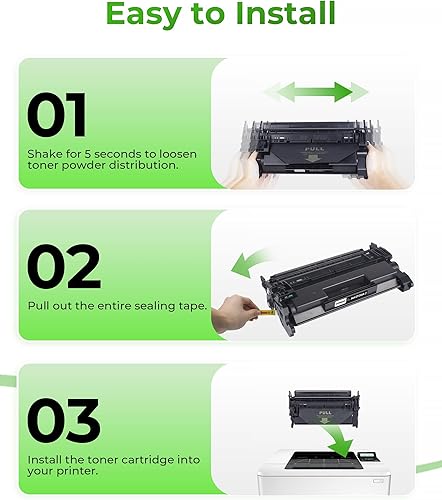 Easy to Install

01

Shake for 5 seconds to loosen toner powder distribution.

PULL

02

Pull out the entire sealing tape.

03

Install the toner cartridge into your printer.

PULL