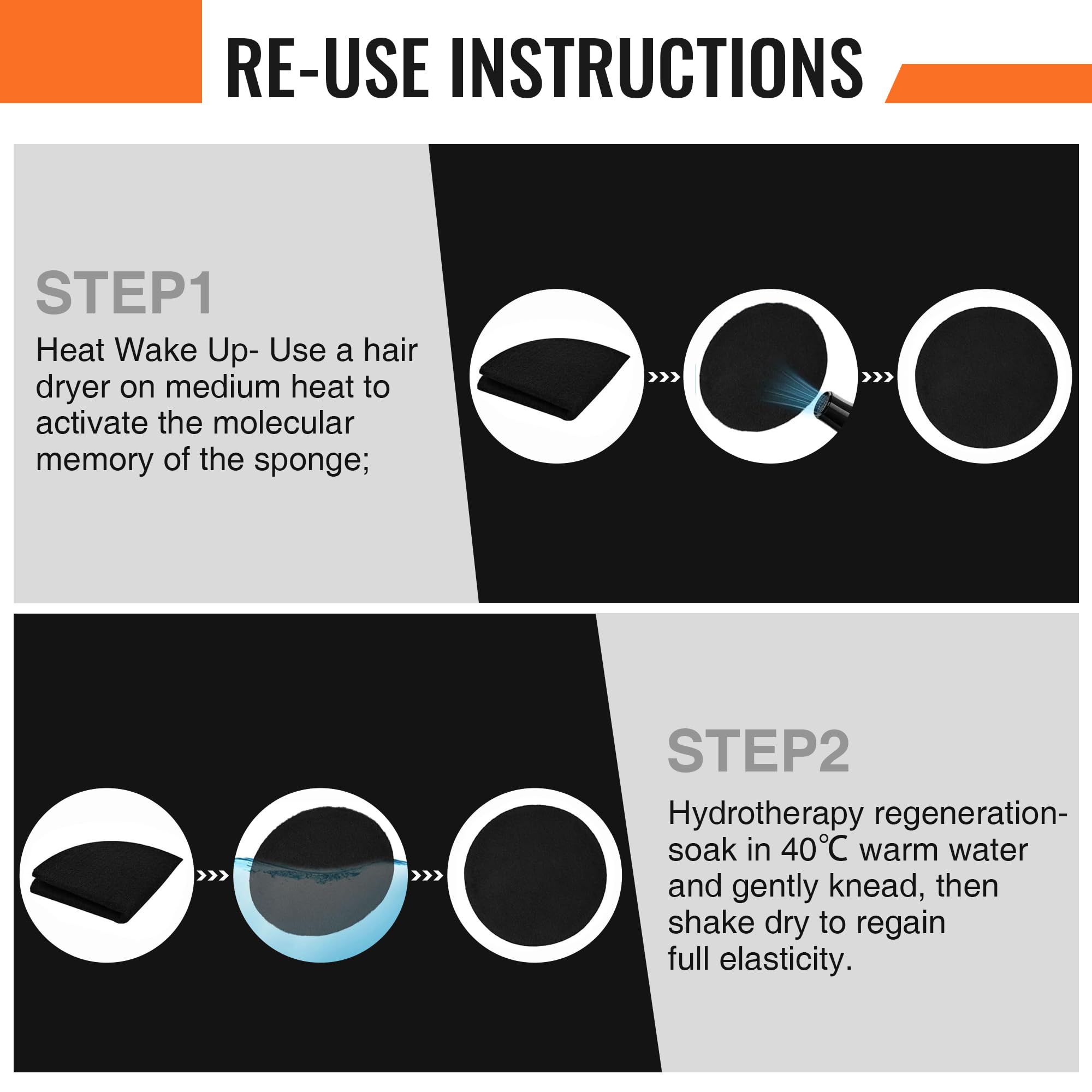 RE-USE INSTRUCTIONS

STEP1

Heat Wake Up- Use a hair dryer on medium heat to activate the molecular memory of the sponge;

STEP2

Hydrotherapy regeneration-soak in 40℃ warm water and gently knead, then shake dry to regain full elasticity.