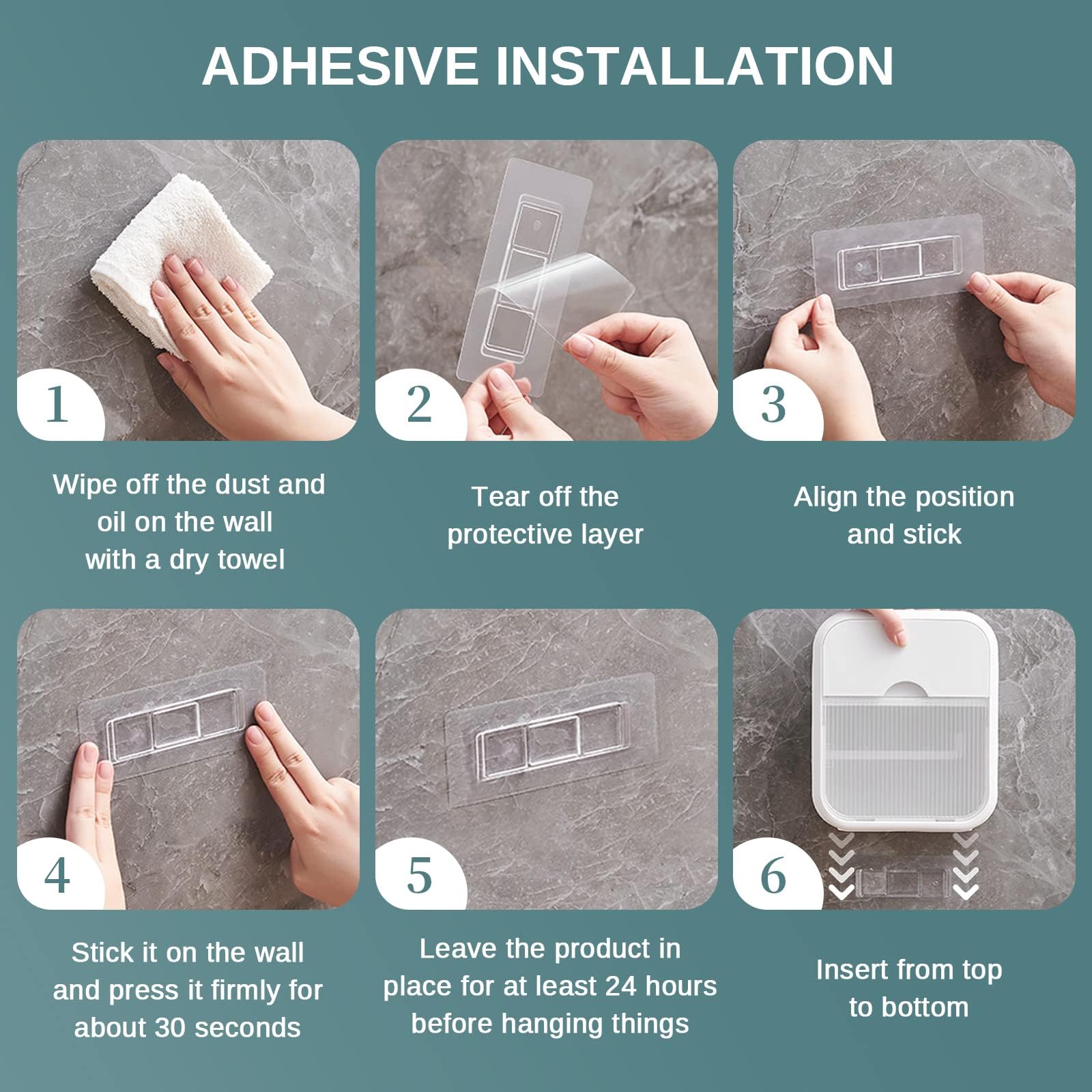 ADHESIVE INSTALLATION

1

Wipe off the dust and oil on the wall with a dry towel

2

Tear off the protective layer

3

Align the position and stick

4

Stick it on the wall and press it firmly for about 30 seconds

5

Leave the product in place for at least 24 hours before hanging things

6

Insert from top to bottom