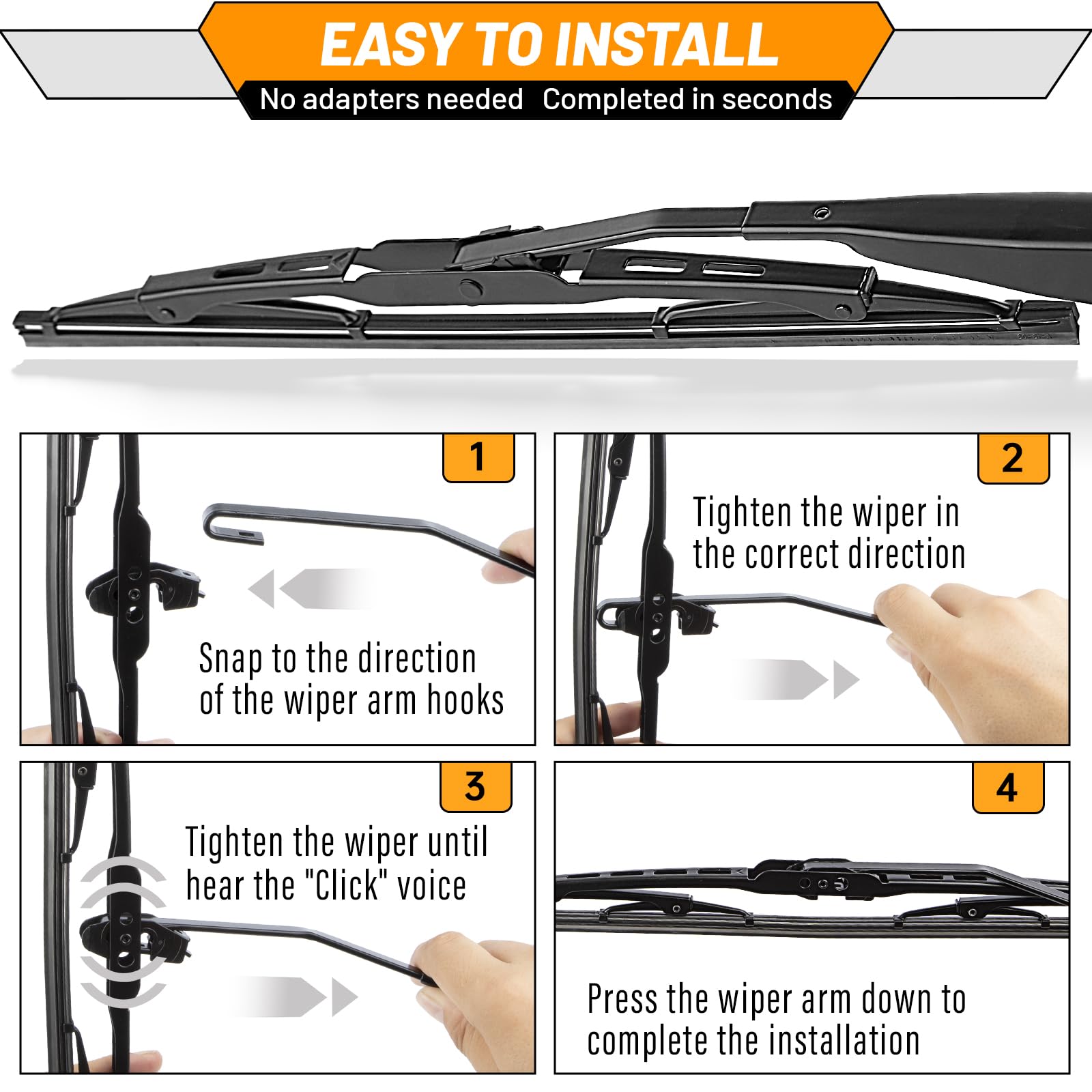 EASY TO INSTALL

No adapters needed   Completed in seconds

1

Snap to the direction of the wiper arm hooks

2

Tighten the wiper in the correct direction

3

Tighten the wiper until hear the "Click" voice

4

Press the wiper arm down to complete the installation