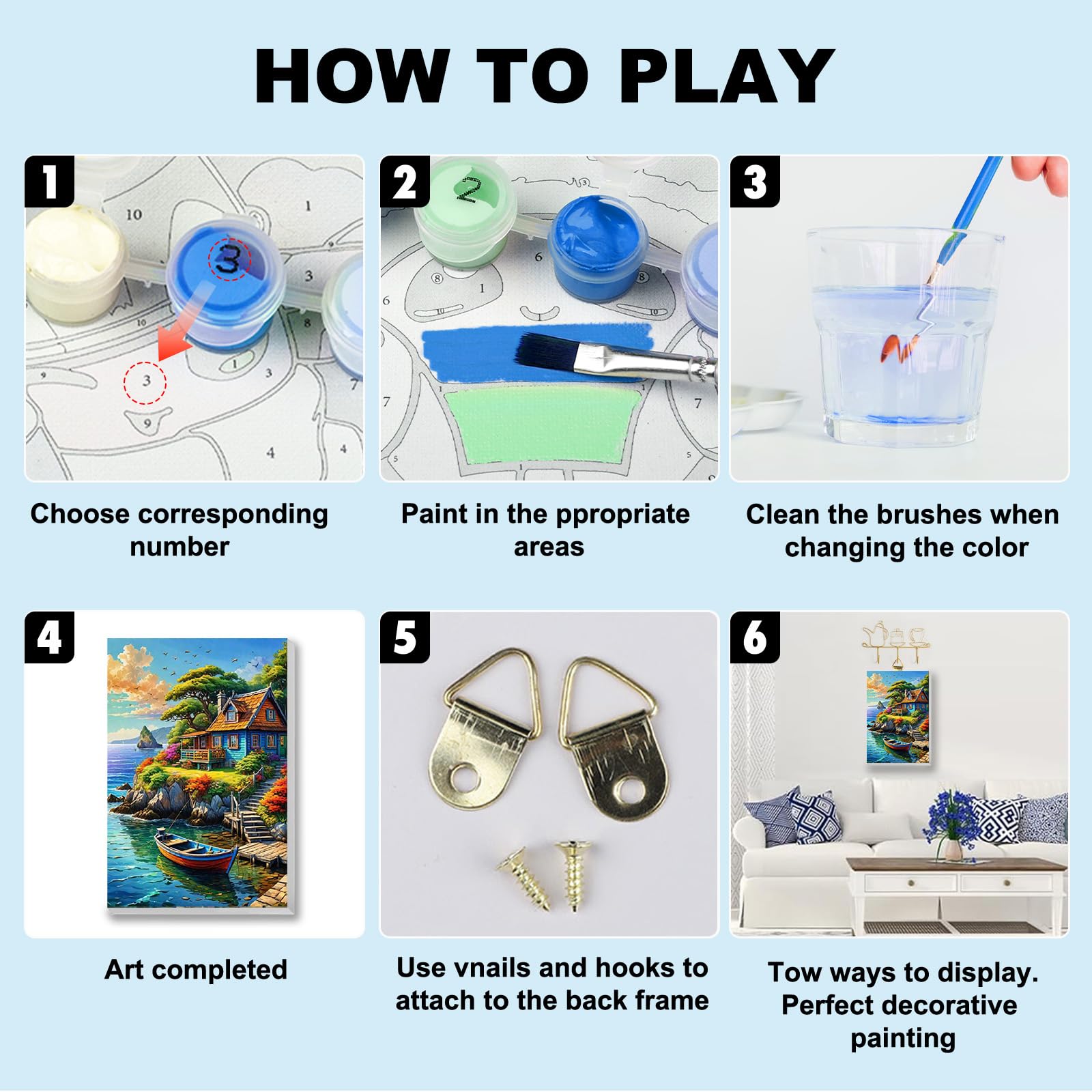 HOW TO PLAY

1

Choose corresponding number

2

Paint in the ppropriate areas

3

Clean the brushes when changing the color

4

Art completed

5

Use vnails and hooks to attach to the back frame

6

Tow ways to display. Perfect decorative painting