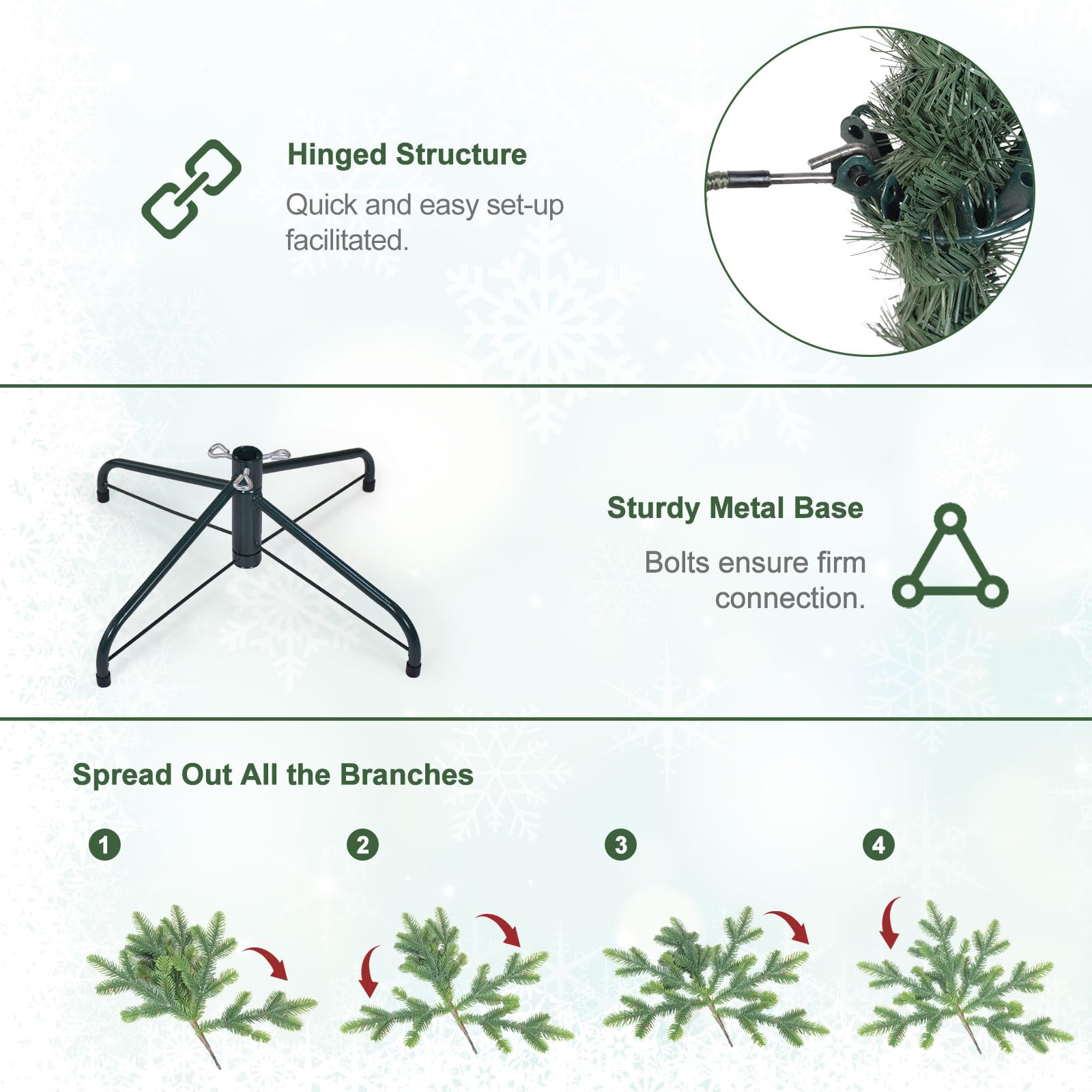 Hinged Structure

Quick and easy set-up facilitated.

Sturdy Metal Base

Bolts ensure firm connection.

Spread Out All the Branches

1

2

3

4