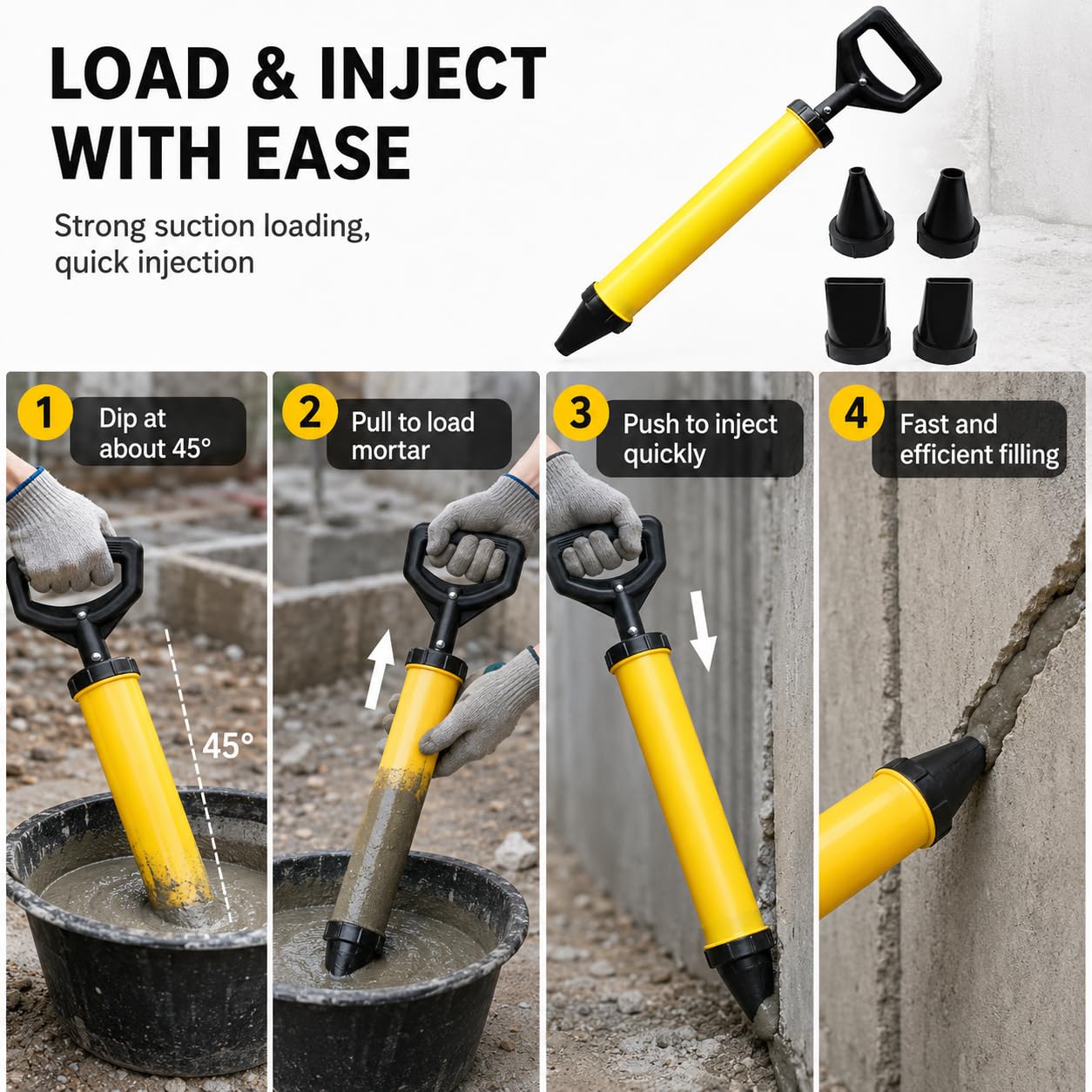 LOAD & INJECT WITH EASE

Strong suction loading, quick injection

1 Dip at about 45°

45°

2 Pull to load mortar

3 Push to inject quickly

4 Fast and efficient filling