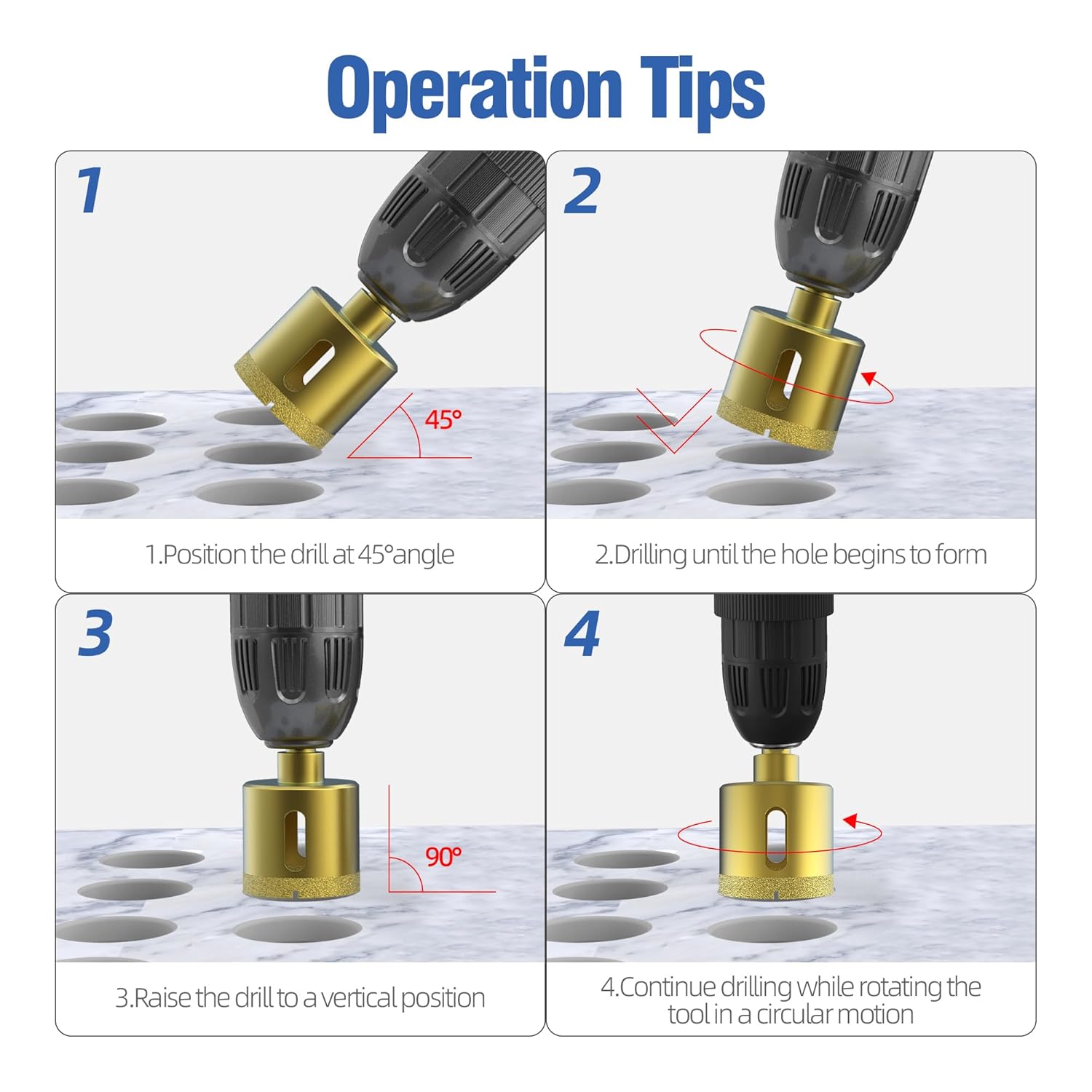 Operation Tips

1

45°

1.Position the drill at 45°angle

2

2.Drilling until the hole begins to form

3

90°

3.Raise the drill to a vertical position

4

4.Continue drilling while rotating the tool in a circular motion