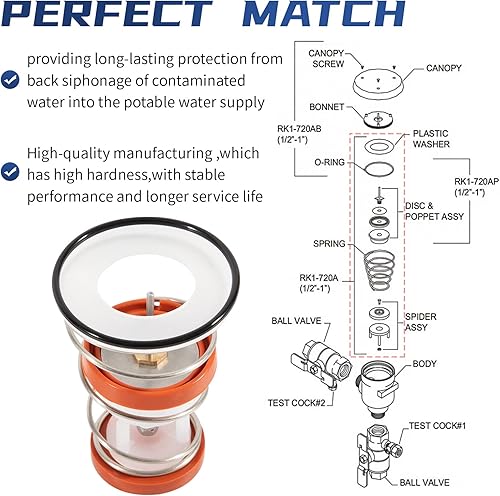 PERFECT MATCH

providing long-lasting protection from back siphonage of contaminated water into the potable water supply

High-quality manufacturing ,which has high hardness,with stable performance and longer service life

CANOPY SCREW
CANOPY
BONNET
RK1-720AB (1/2"-1")
PLASTIC WASHER
O-RING
RK1-720AP (1/2"-1")
DISC & POPPET ASSY
SPRING
RK1-720A (1/2"-1")
SPIDER ASSY
BALL VALVE
BODY
TEST COCK#2
TEST COCK#1
BALL VALVE