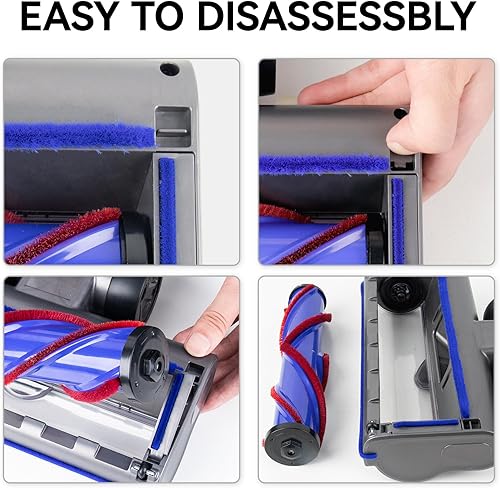 EASY TO DISASSESSBLY