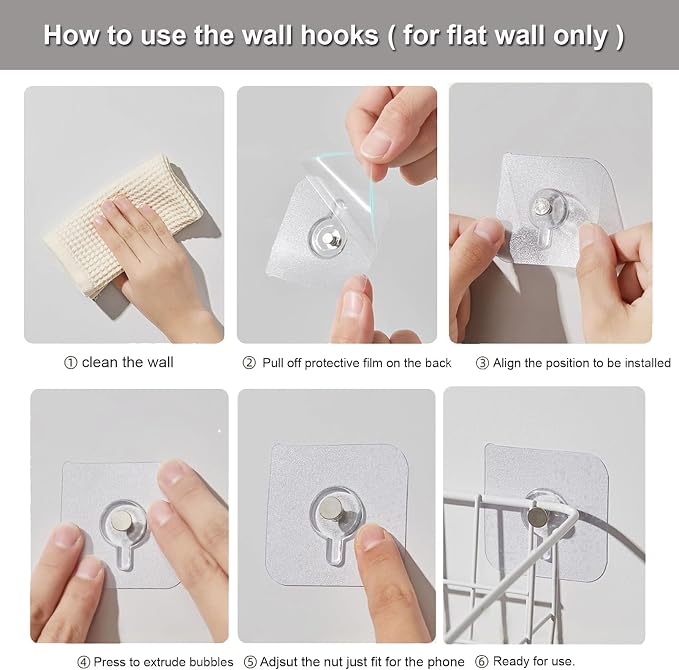 How to use the wall hooks ( for flat wall only )

① clean the wall

② Pull off protective film on the back

③ Align the position to be installed

④ Press to extrude bubbles

⑤ Adjsut the nut just fit for the phone

⑥ Ready for use.