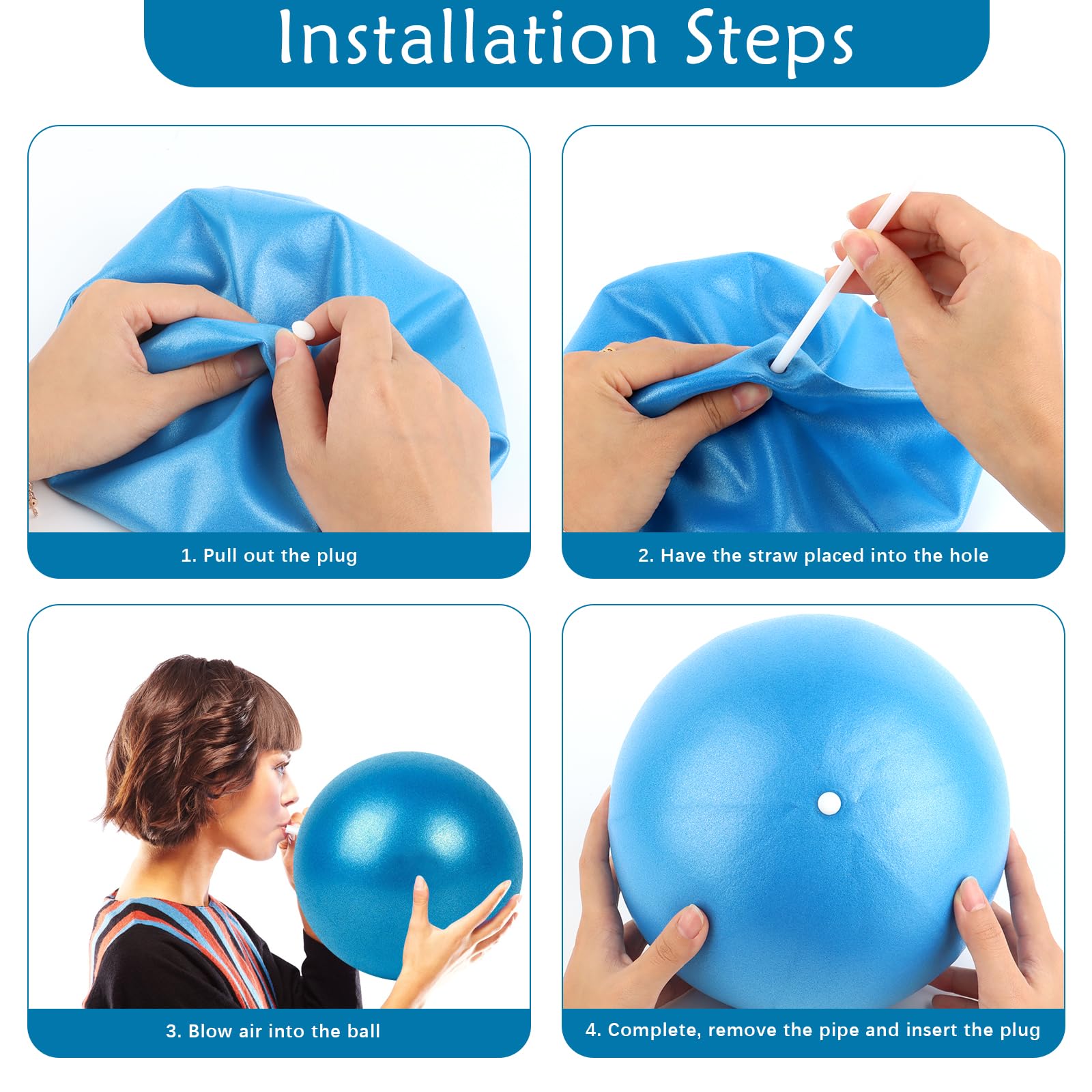 Installation Steps

1. Pull out the plug

2. Have the straw placed into the hole

3. Blow air into the ball

4. Complete, remove the pipe and insert the plug