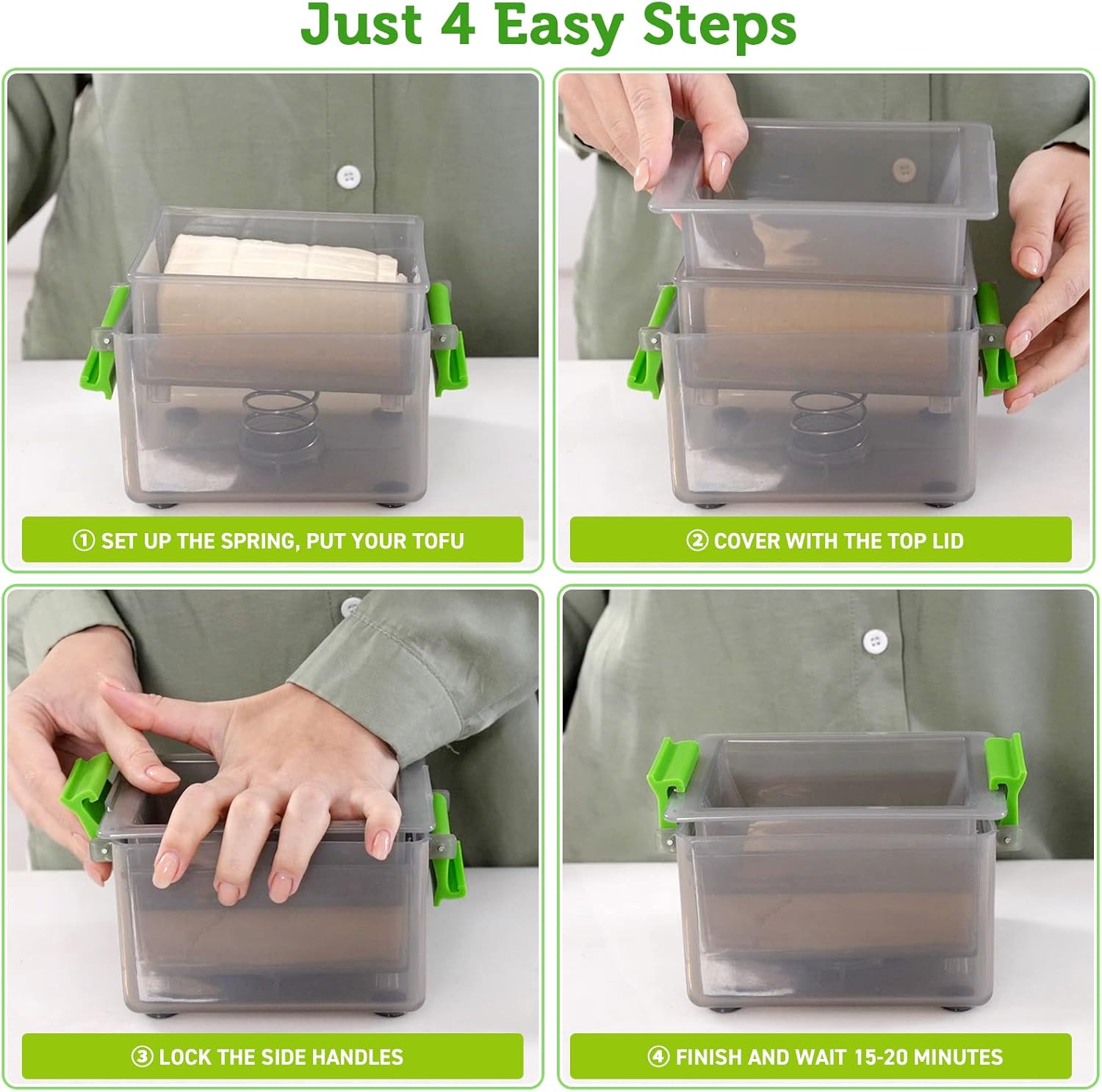 Just 4 Easy Steps

① SET UP THE SPRING, PUT YOUR TOFU

② COVER WITH THE TOP LID

③ LOCK THE SIDE HANDLES

④ FINISH AND WAIT 15-20 MINUTES