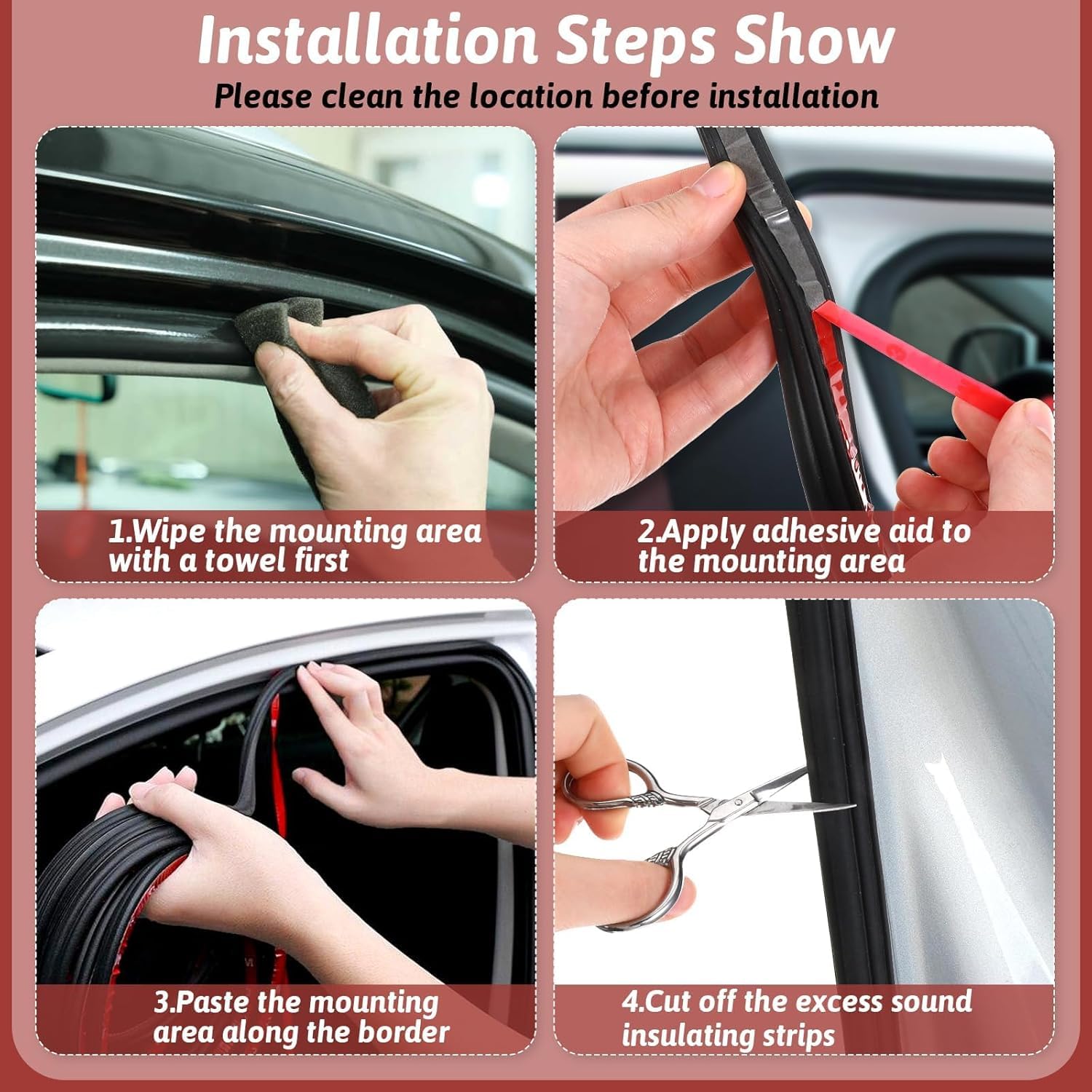 Installation Steps Show

Please clean the location before installation

1.Wipe the mounting area with a towel first

2.Apply adhesive aid to the mounting area

3.Paste the mounting area along the border

4.Cut off the excess sound insulating strips