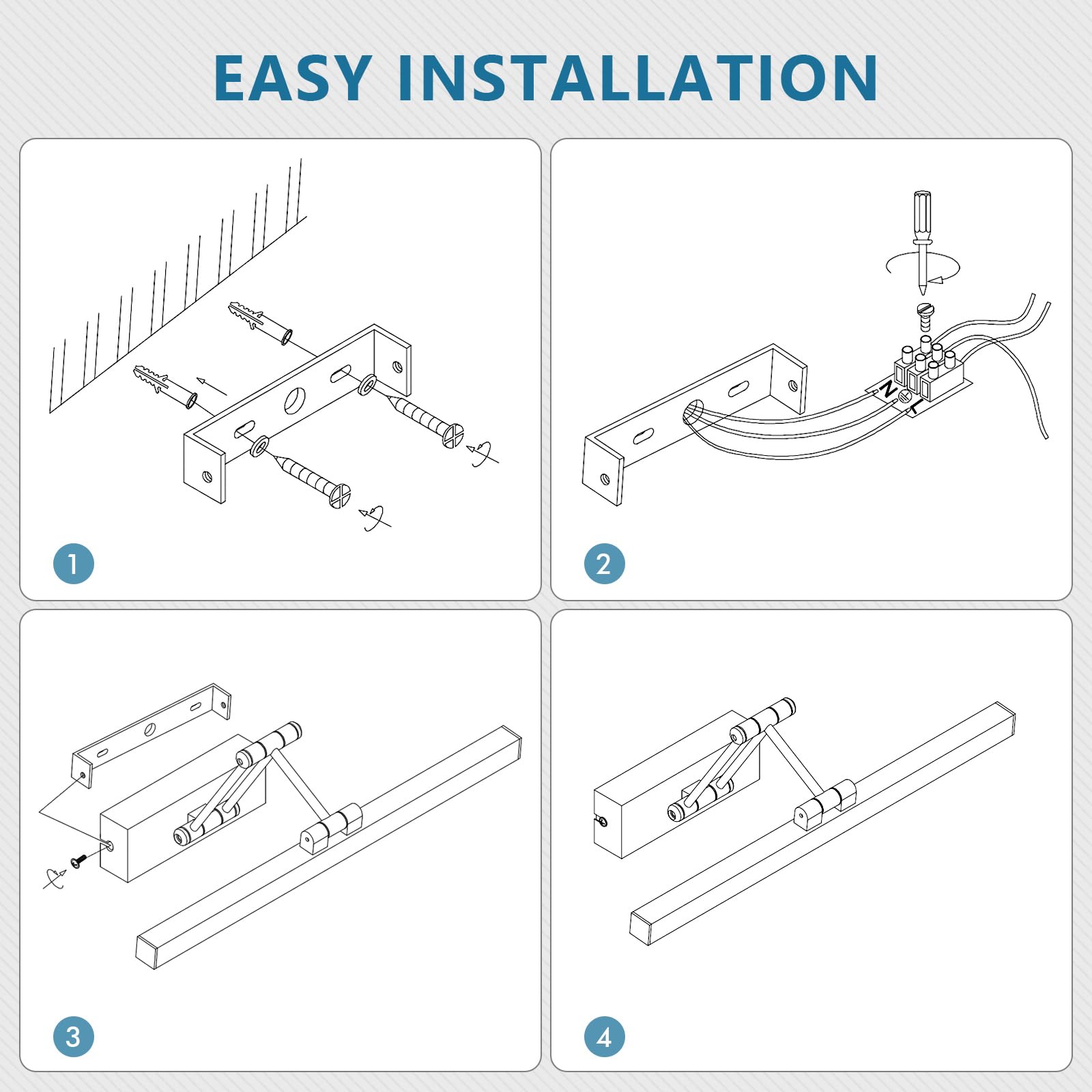 EASY INSTALLATION

1

N
L

2

3

4