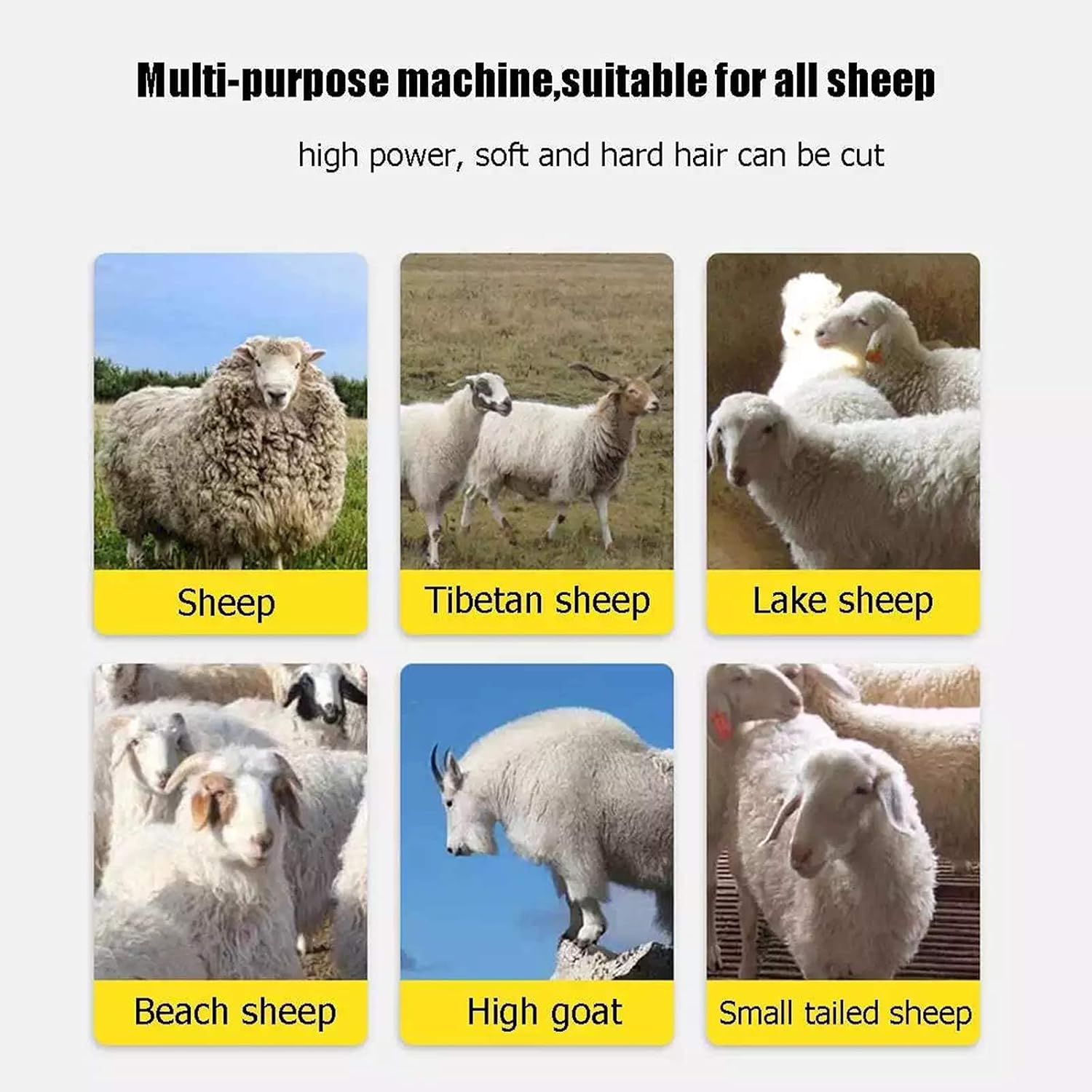 Multi-purpose machine,suitable for all sheep

high power, soft and hard hair can be cut

Sheep

Tibetan sheep

Lake sheep

Beach sheep

High goat

Small tailed sheep