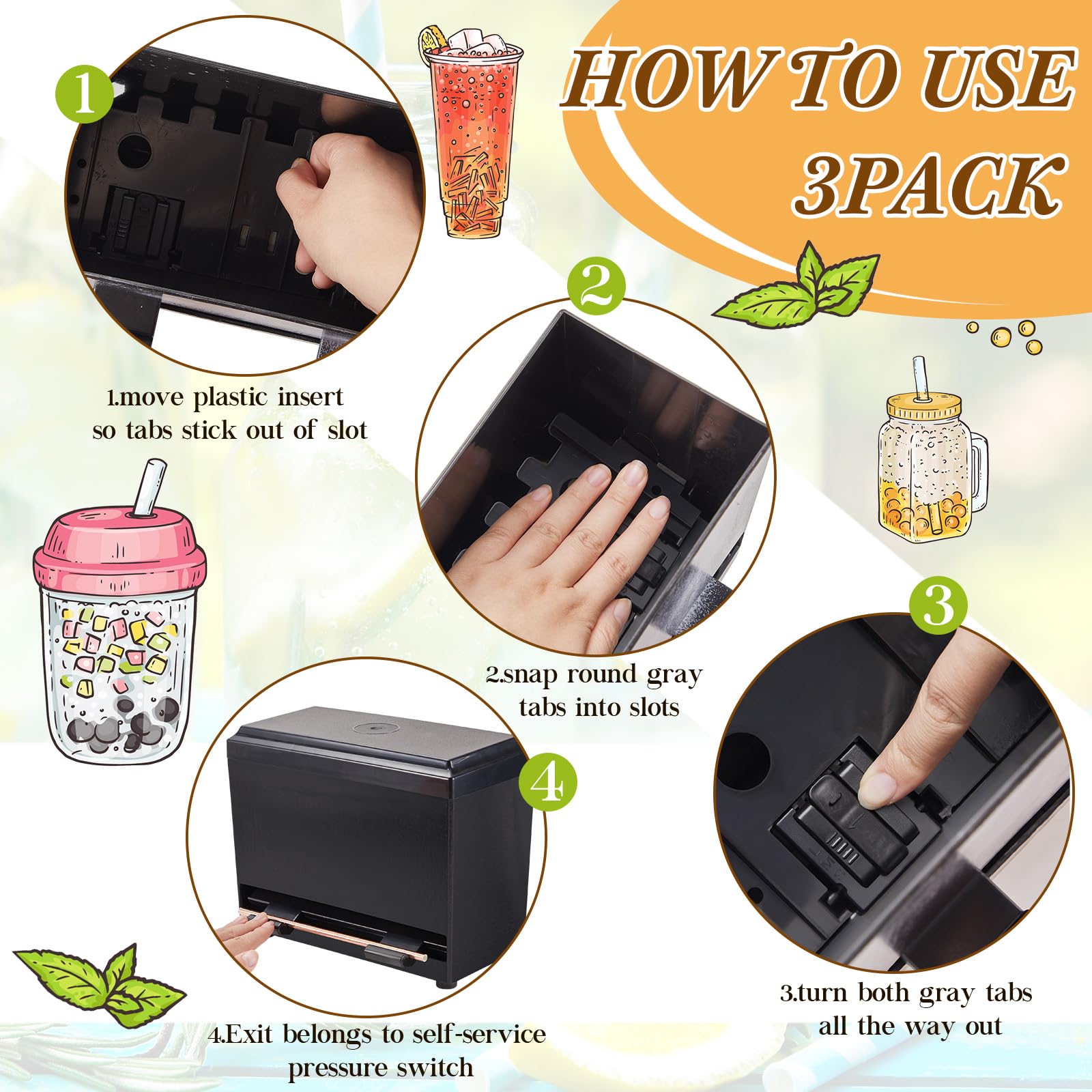 HOW TO USE
3PACK

1

1.move plastic insert so tabs stick out of slot

2

2.snap round gray tabs into slots

3

3.turn both gray tabs all the way out

4

4.Exit belongs to self-service pressure switch