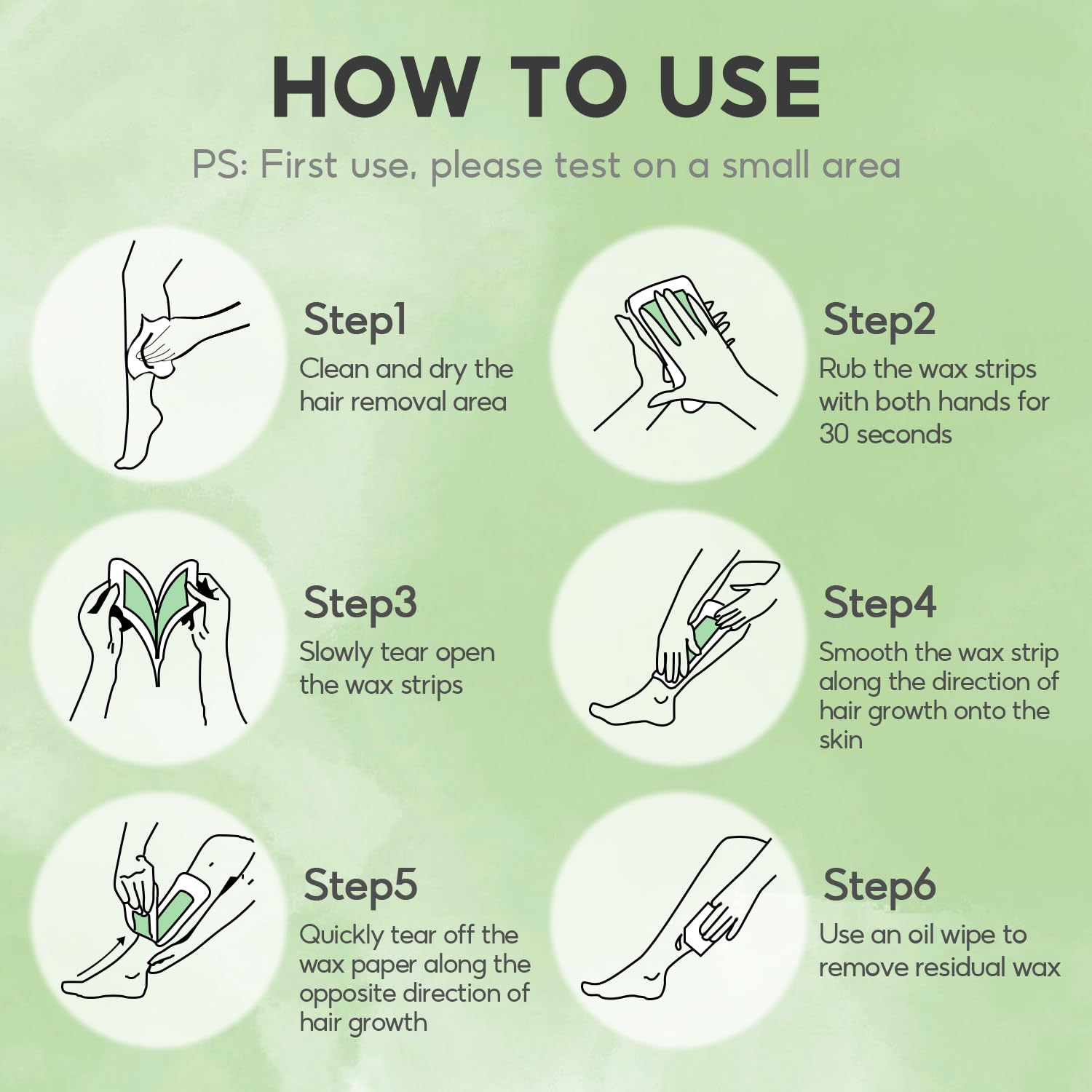 HOW TO USE

PS: First use, please test on a small area

Step1
Clean and dry the hair removal area

Step2
Rub the wax strips with both hands for 30 seconds

Step3
Slowly tear open the wax strips

Step4
Smooth the wax strip along the direction of hair growth onto the skin

Step5
Quickly tear off the wax paper along the opposite direction of hair growth

Step6
Use an oil wipe to remove residual wax