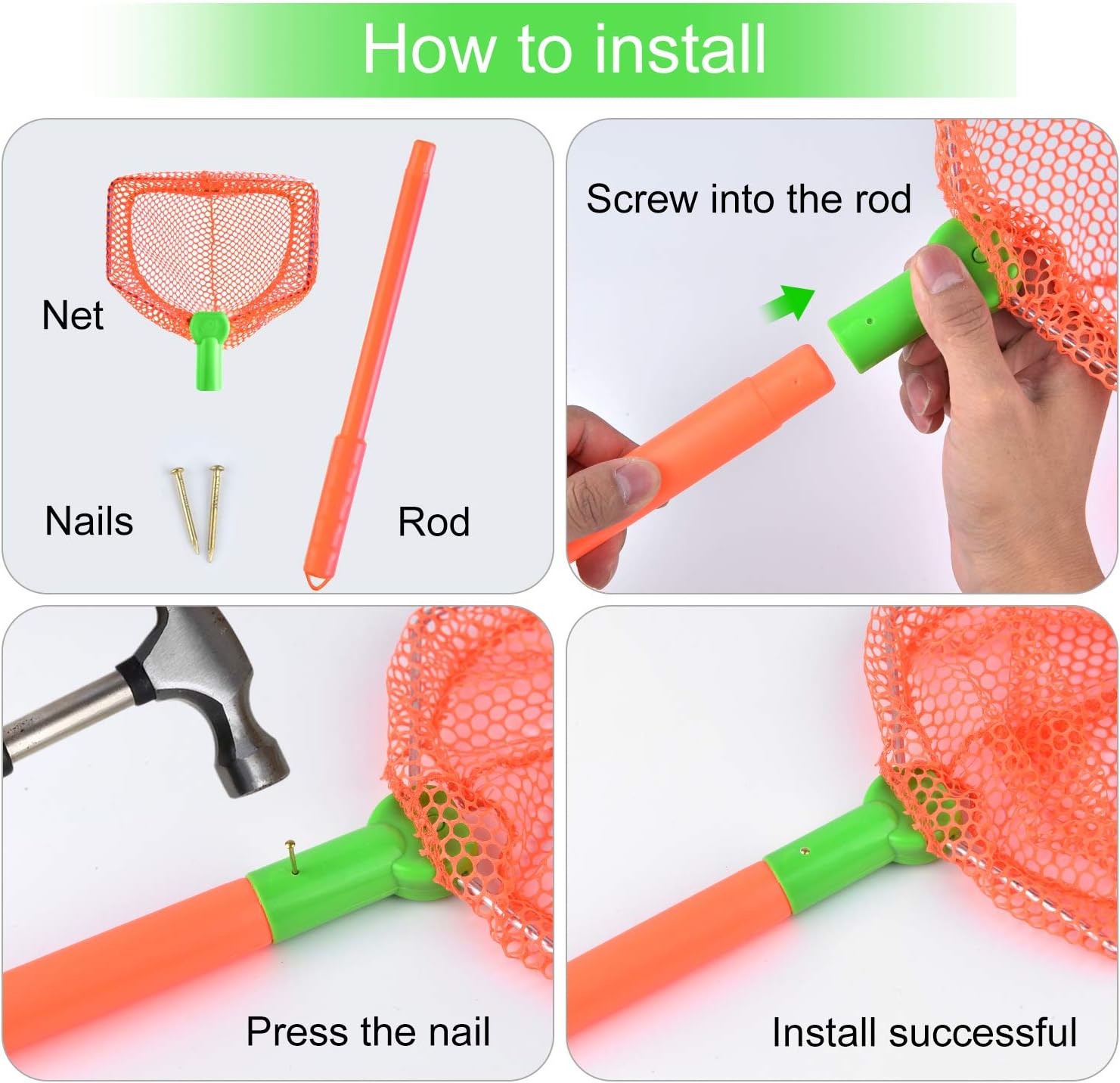 How to install

Net

Nails

Rod

Screw into the rod

Press the nail

Install successful