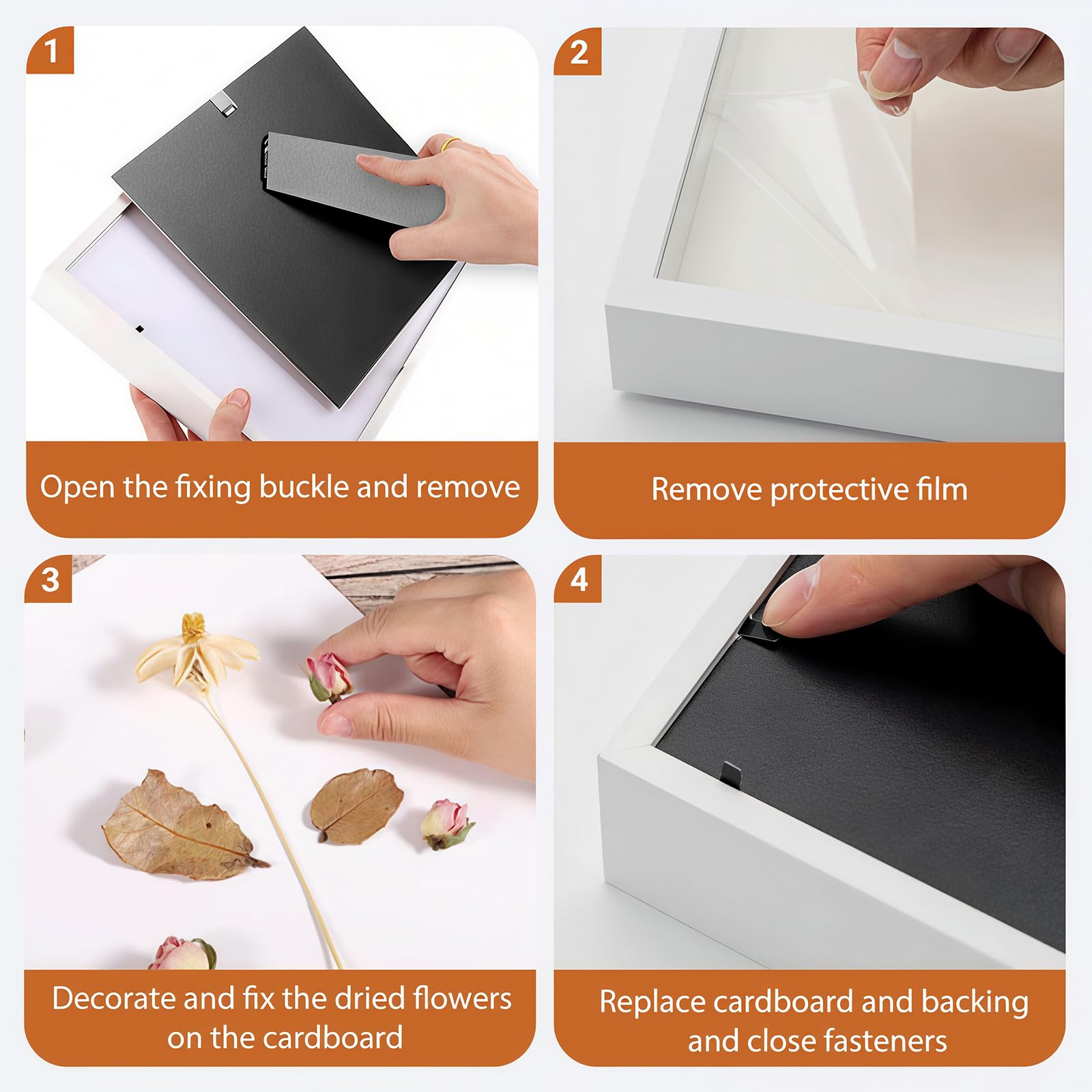 1

Open the fixing buckle and remove

2

Remove protective film

3

Decorate and fix the dried flowers on the cardboard

4

Replace cardboard and backing and close fasteners