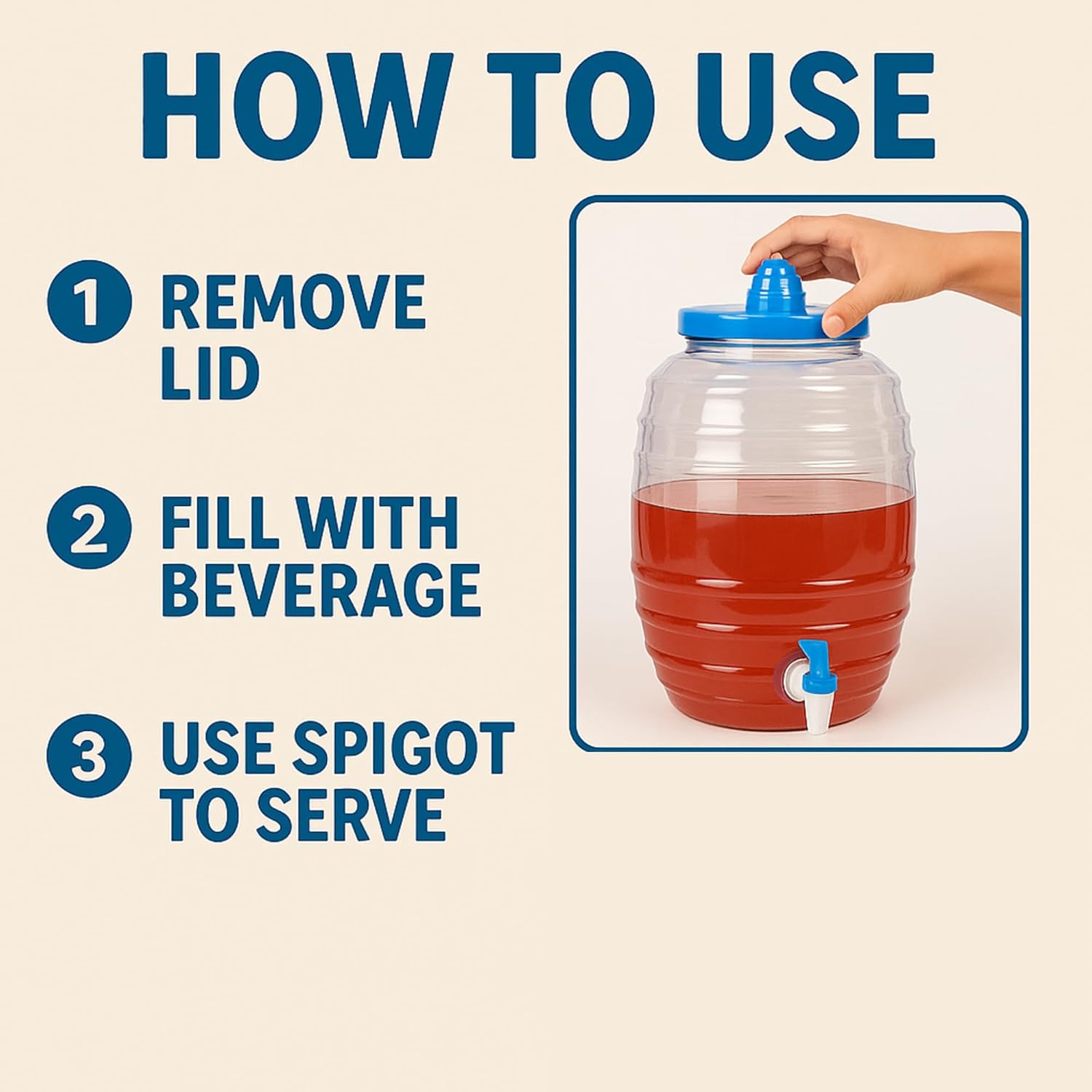 HOW TO USE

1 REMOVE LID

2 FILL WITH BEVERAGE

3 USE SPIGOT TO SERVE