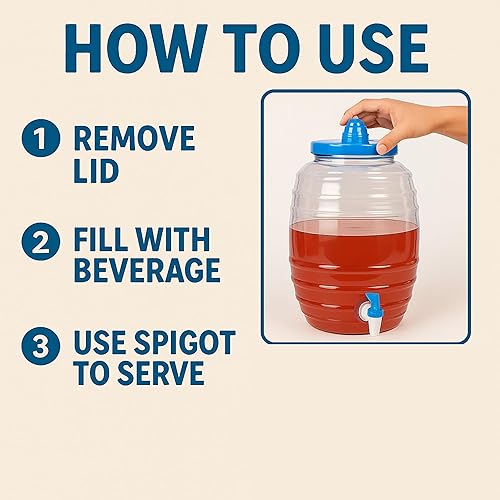 HOW TO USE

1 REMOVE LID

2 FILL WITH BEVERAGE

3 USE SPIGOT TO SERVE