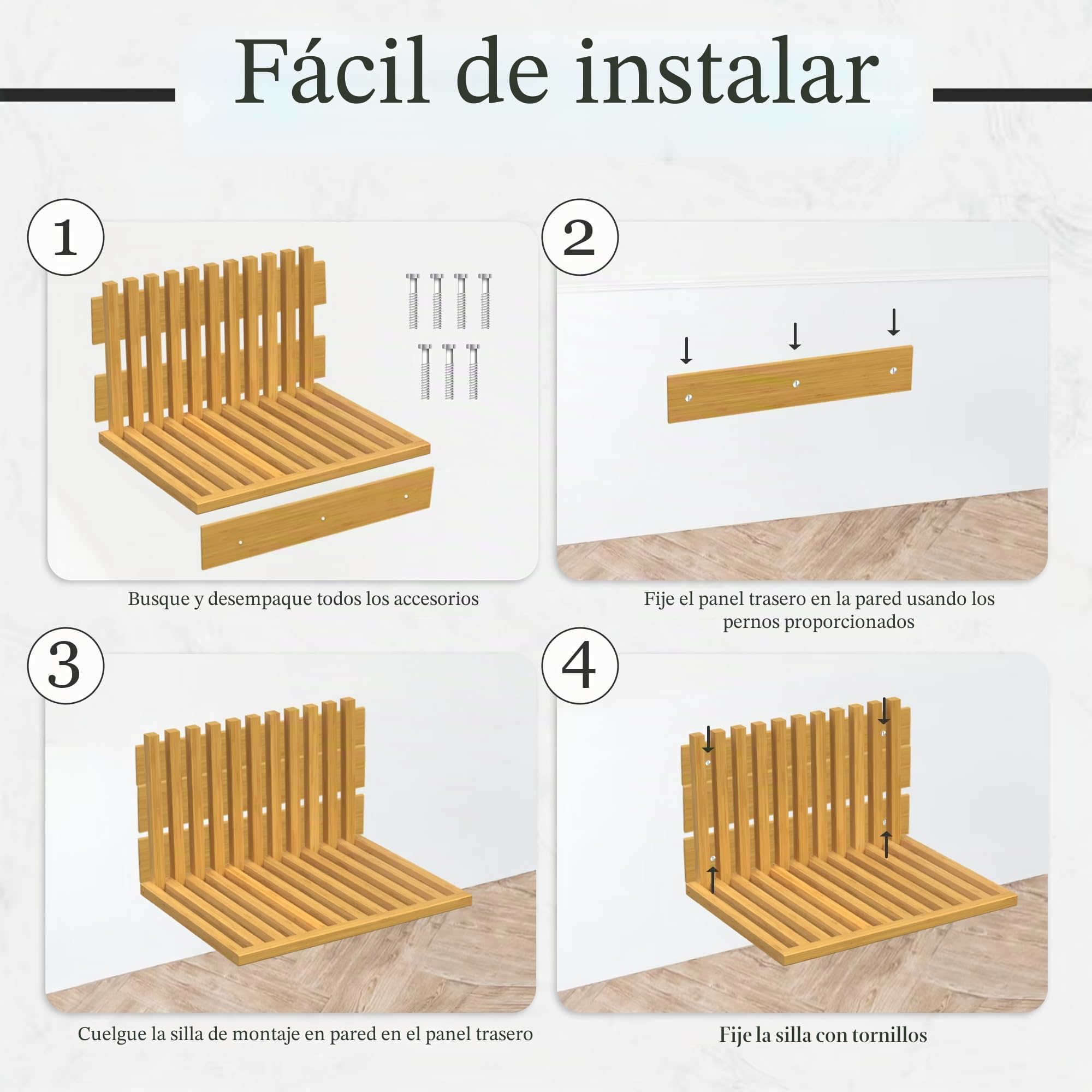 Fácil de instalar

1

Busque y desempaque todos los accesorios

2

Fije el panel trasero en la pared usando los pernos proporcionados

3

Cuelgue la silla de montaje en pared en el panel trasero

4

Fije la silla con tornillos