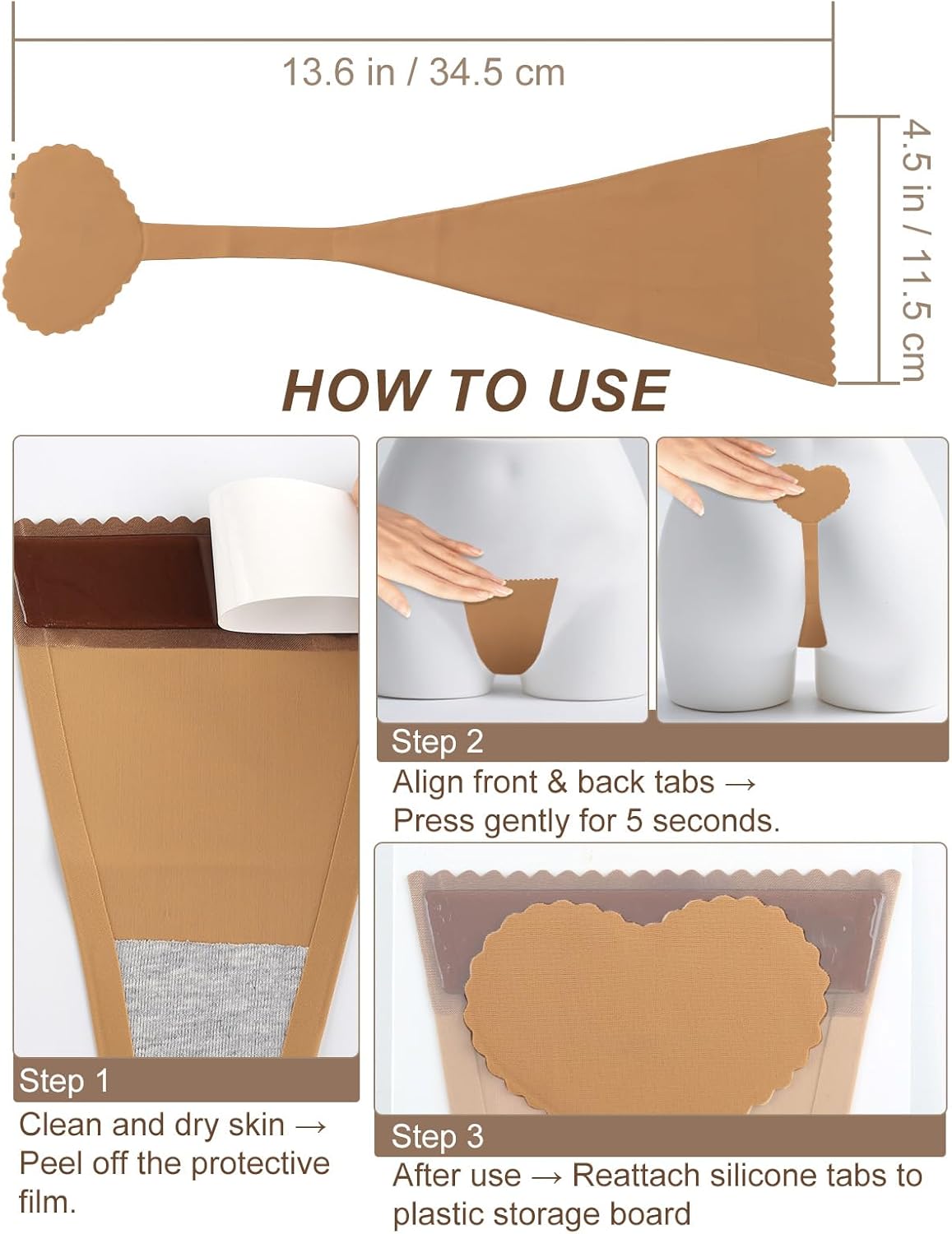 13.6 in / 34.5 cm

4.5 in / 11.5 cm

HOW TO USE

Step 1

Clean and dry skin → Peel off the protective film.

Step 2

Align front & back tabs → Press gently for 5 seconds.

Step 3

After use → Reattach silicone tabs to plastic storage board