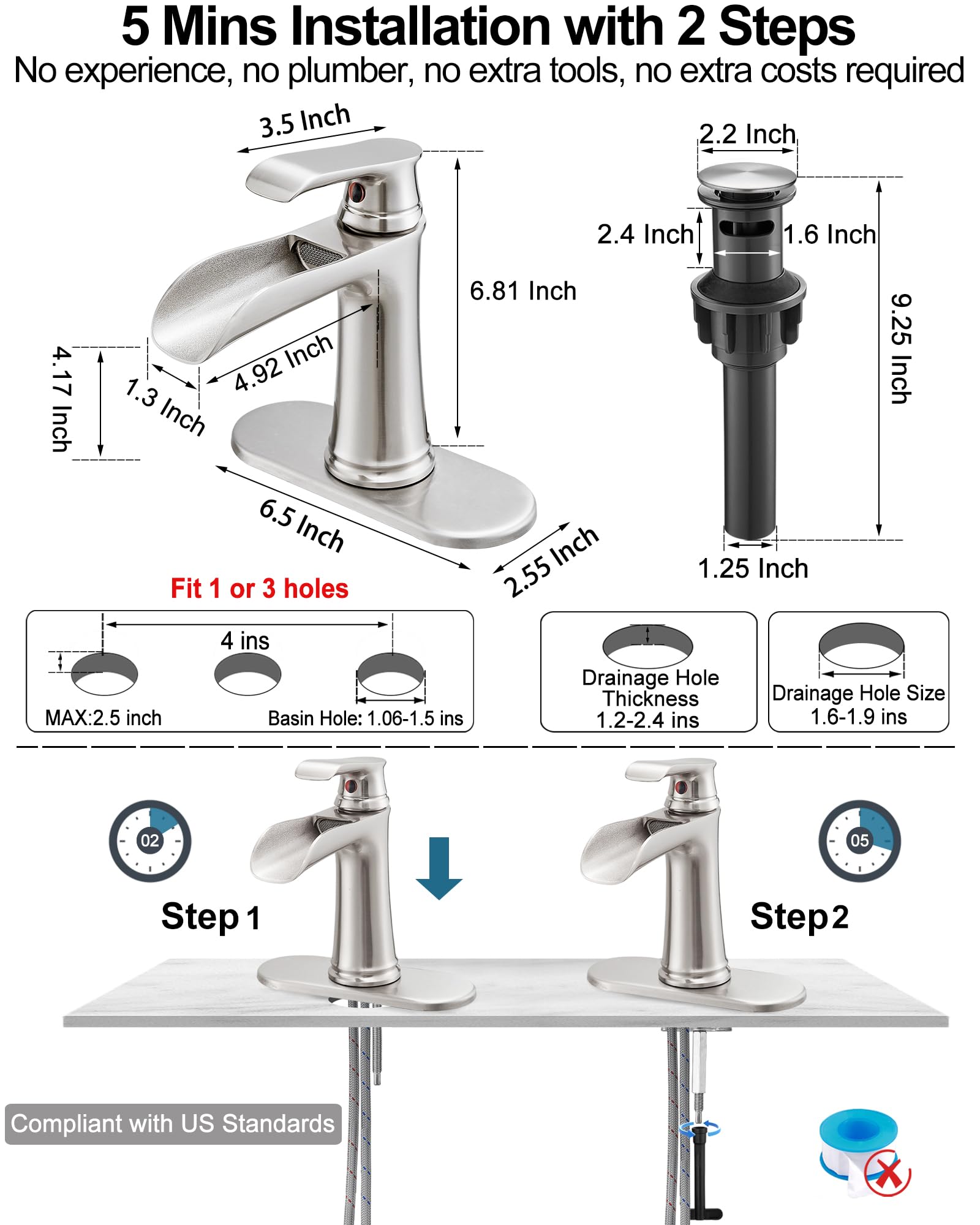 5 Mins Installation with 2 Steps
No experience, no plumber, no extra tools, no extra costs required

3.5 Inch
6.81 Inch
4.92 Inch
4.17 Inch
1.3 Inch
6.5 Inch
2.55 Inch

2.2 Inch
2.4 Inch
1.6 Inch
9.25 Inch
1.25 Inch

Fit 1 or 3 holes

4 ins
MAX:2.5 inch
Basin Hole: 1.06-1.5 ins

Drainage Hole Thickness 1.2-2.4 ins

Drainage Hole Size 1.6-1.9 ins

02
Step 1

05
Step 2

Compliant with US Standards