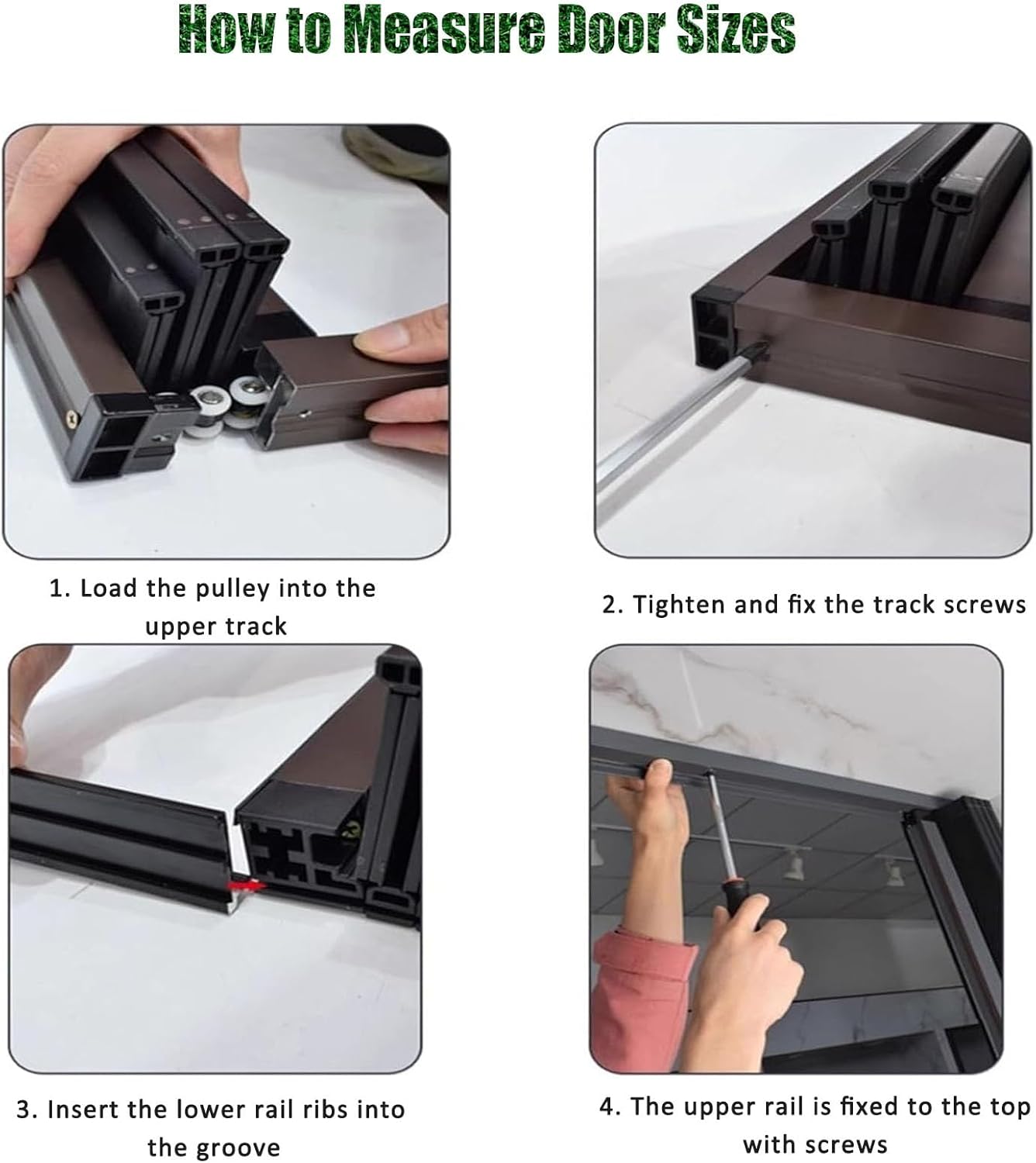 How to Measure Door Sizes

1. Load the pulley into the upper track

2. Tighten and fix the track screws

3. Insert the lower rail ribs into the groove

4. The upper rail is fixed to the top with screws