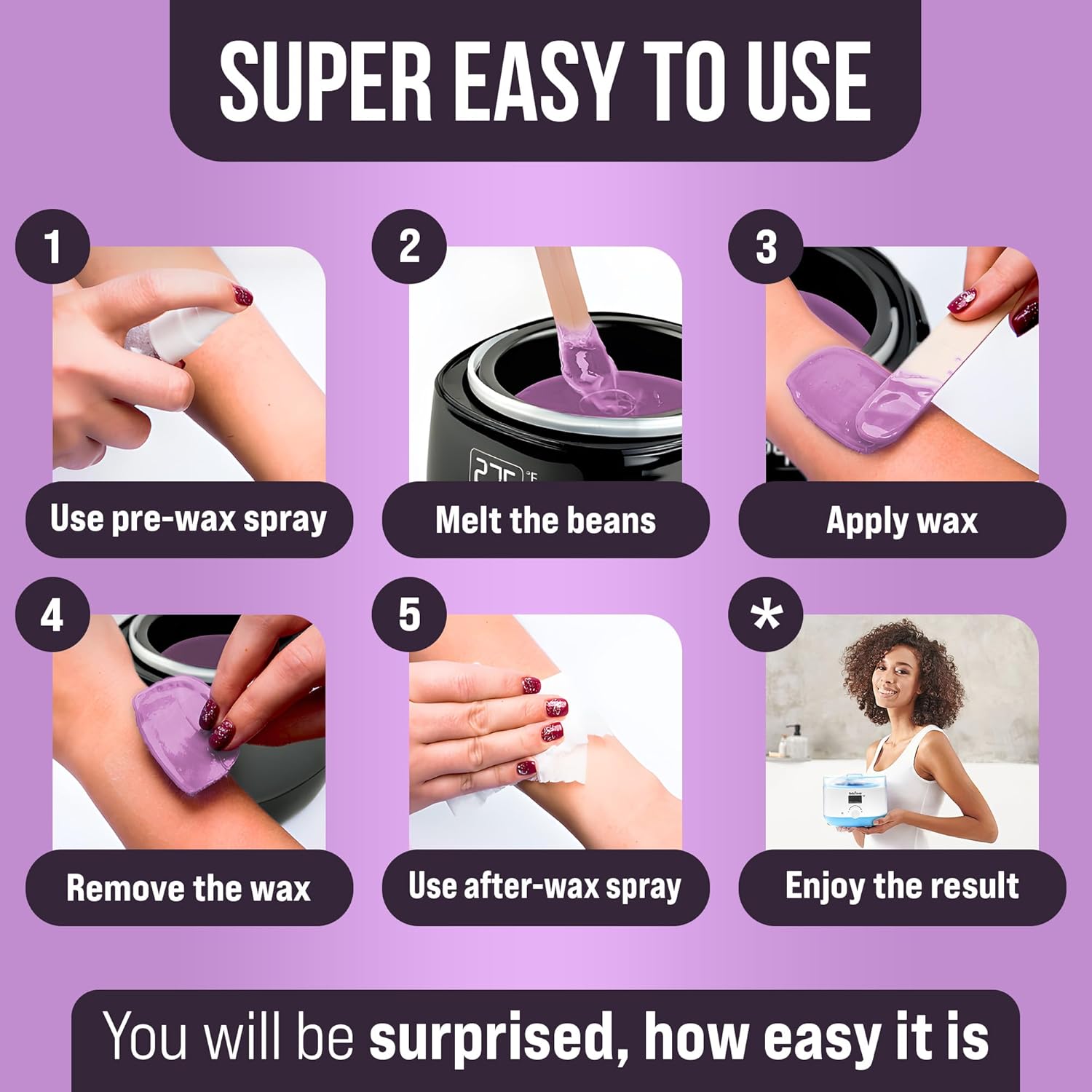 SUPER EASY TO USE

1
Use pre-wax spray

2
275 °F
Melt the beans

3
Apply wax

4
Remove the wax

5
Use after-wax spray

*
Enjoy the result

You will be surprised, how easy it is