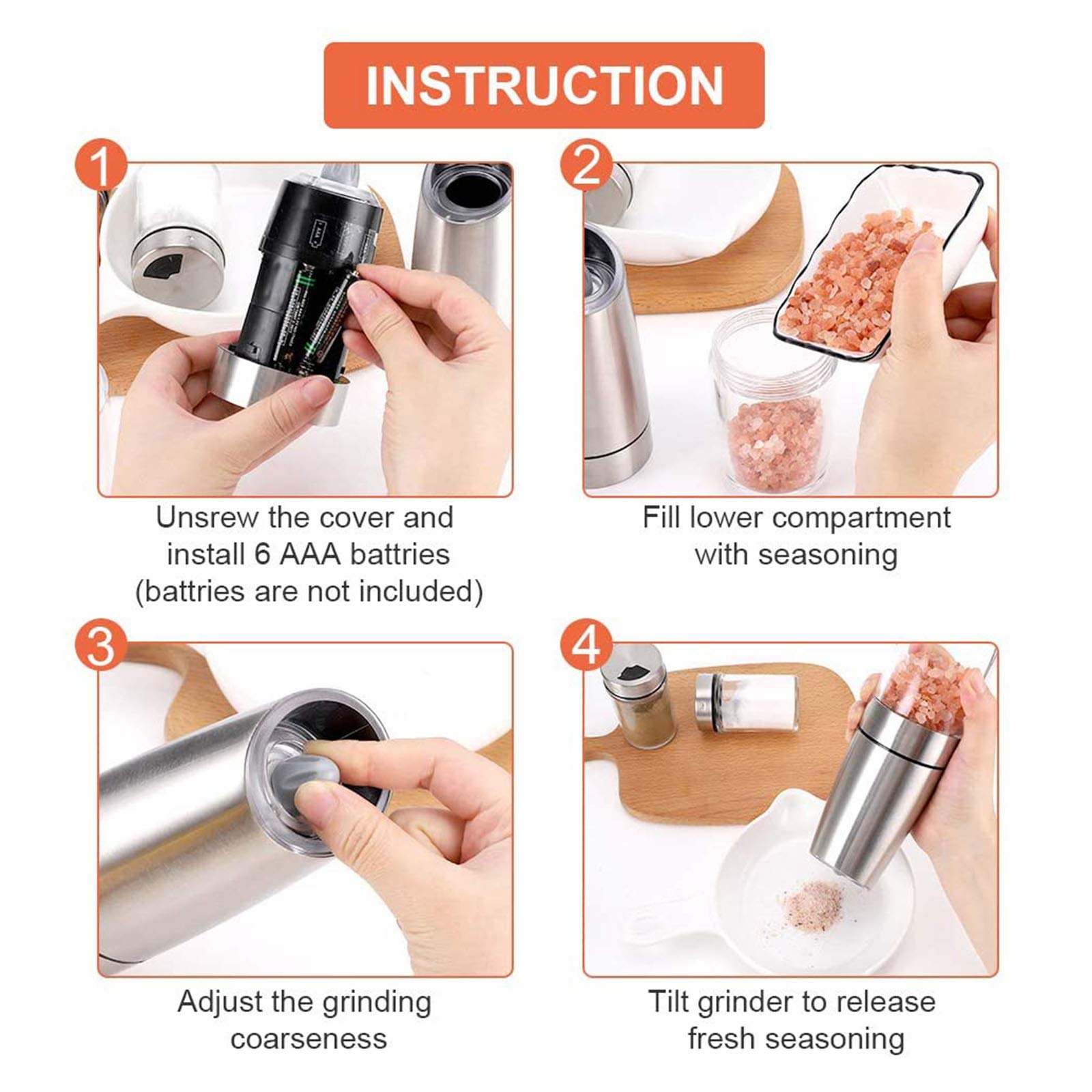 INSTRUCTION

1

Unsrew the cover and install 6 AAA battries (battries are not included)

2

Fill lower compartment with seasoning

3

Adjust the grinding coarseness

4

Tilt grinder to release fresh seasoning