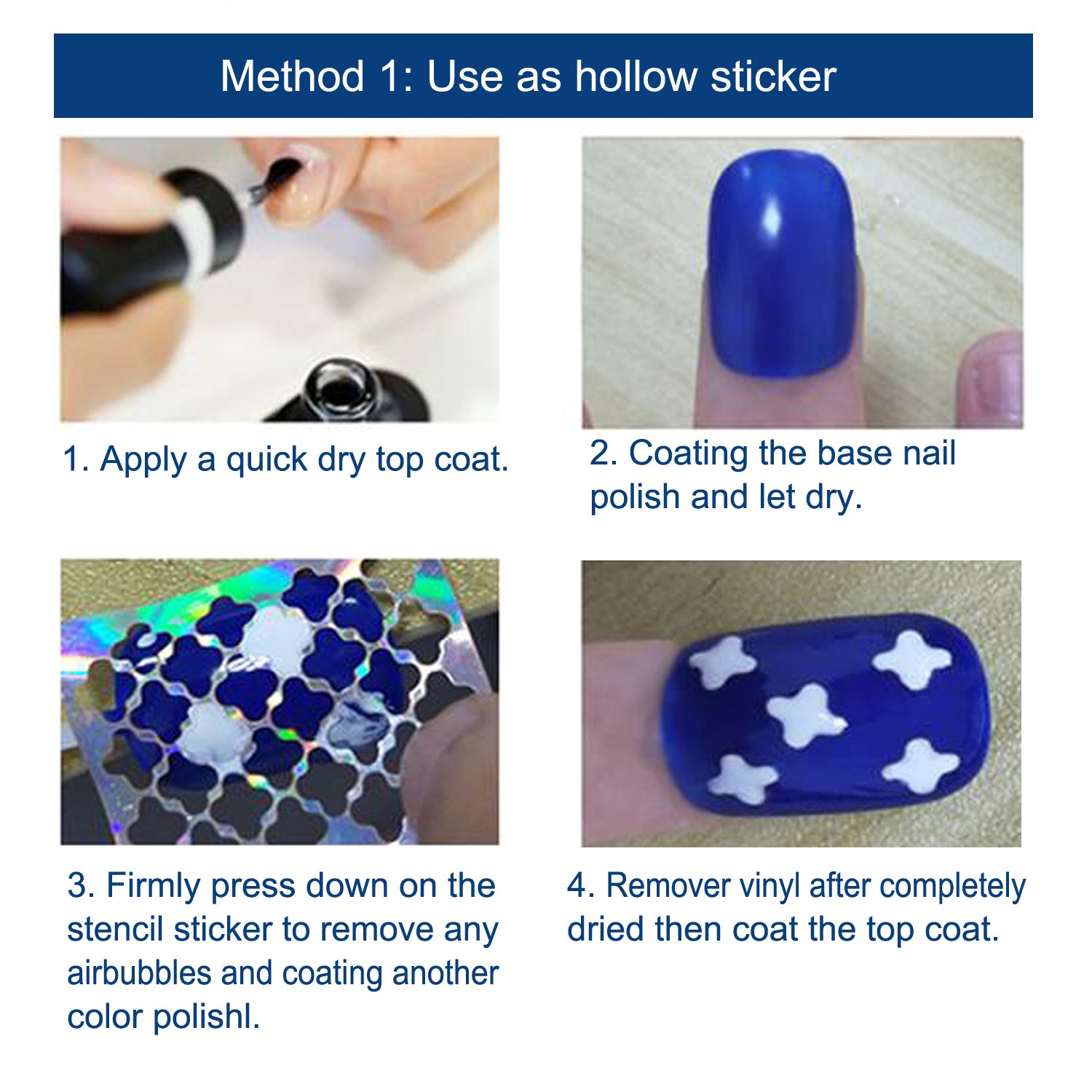 Method 1: Use as hollow sticker

1. Apply a quick dry top coat.

2. Coating the base nail polish and let dry.

3. Firmly press down on the stencil sticker to remove any airbubbles and coating another color polishl.

4. Remover vinyl after completely dried then coat the top coat.