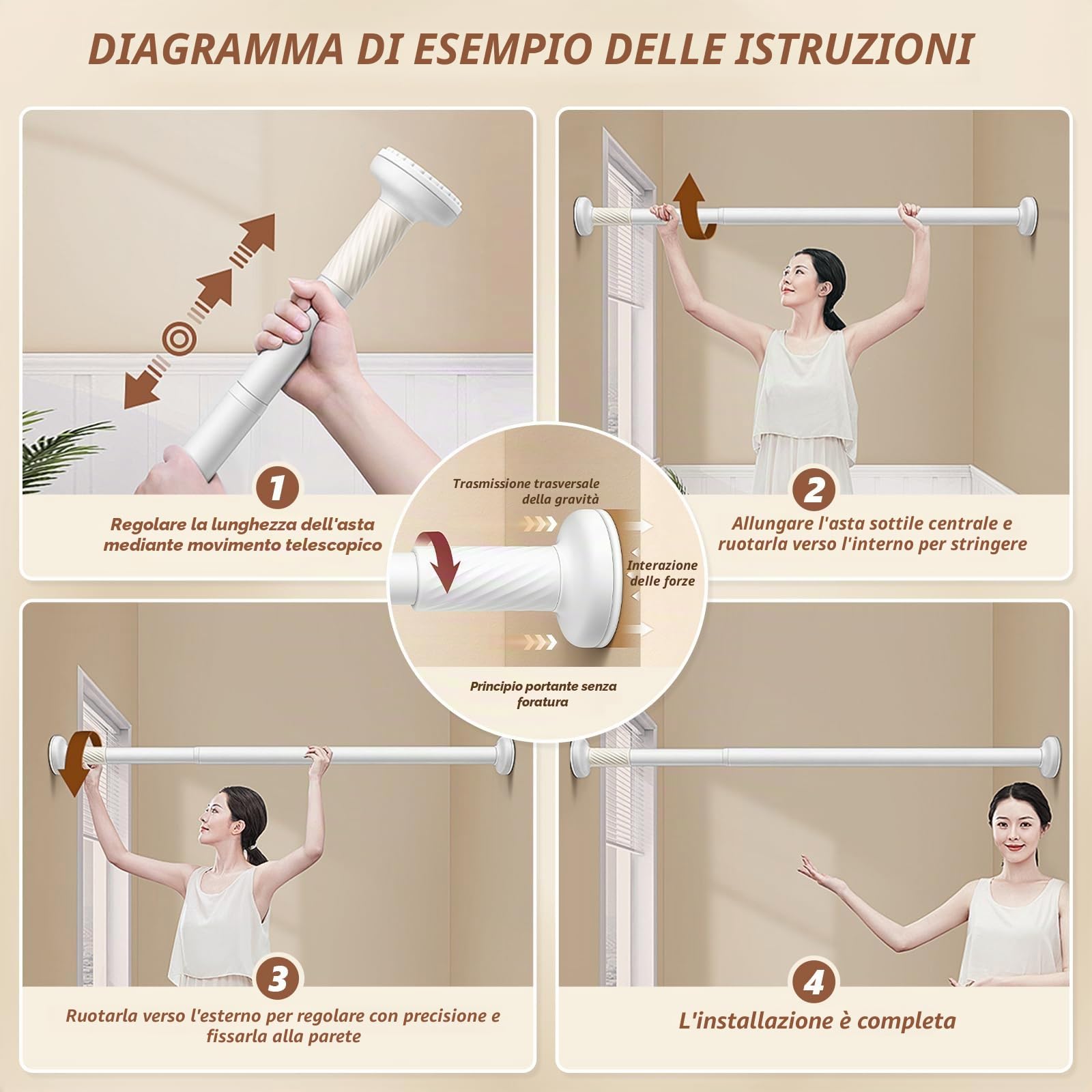 DIAGRAMMA DI ESEMPIO DELLE ISTRUZIONI

1

Regolare la lunghezza dell'asta mediante movimento telescopico

2

Allungare l'asta sottile centrale e ruotarla verso l'interno per stringere

Trasmissione trasversale della gravità

Interazione delle forze

Principio portante senza foratura

3

Ruotarla verso l'esterno per regolare con precisione e fissarla alla parete

4

L'installazione è completa