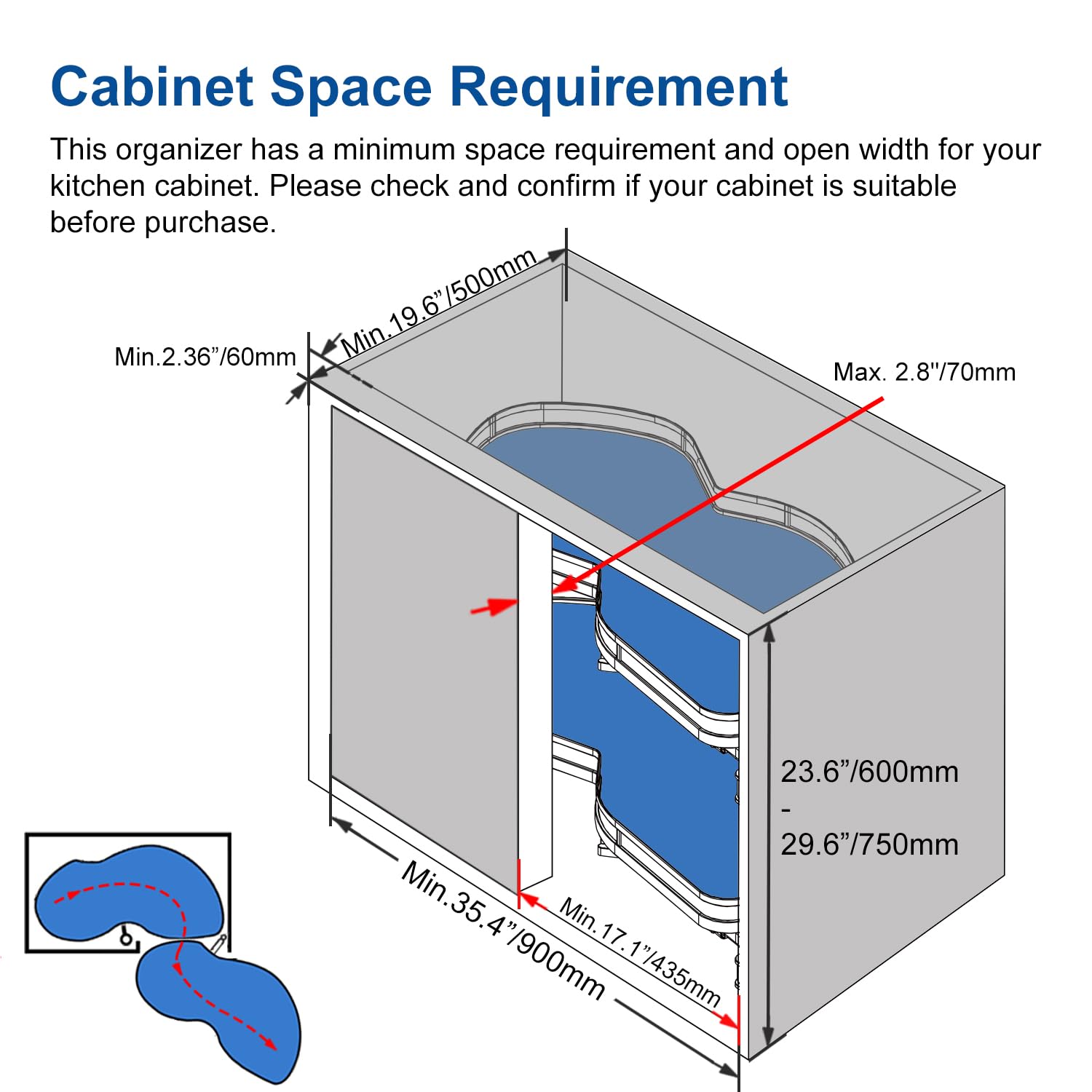 Cabinet Space Requirement

This organizer has a minimum space requirement and open width for your kitchen cabinet. Please check and confirm if your cabinet is suitable before purchase.

Min.19.6”/500mm

Min.2.36”/60mm

Max. 2.8"/70mm

23.6”/600mm
-
29.6”/750mm

Min.35.4”/900mm

Min.17.1”/435mm