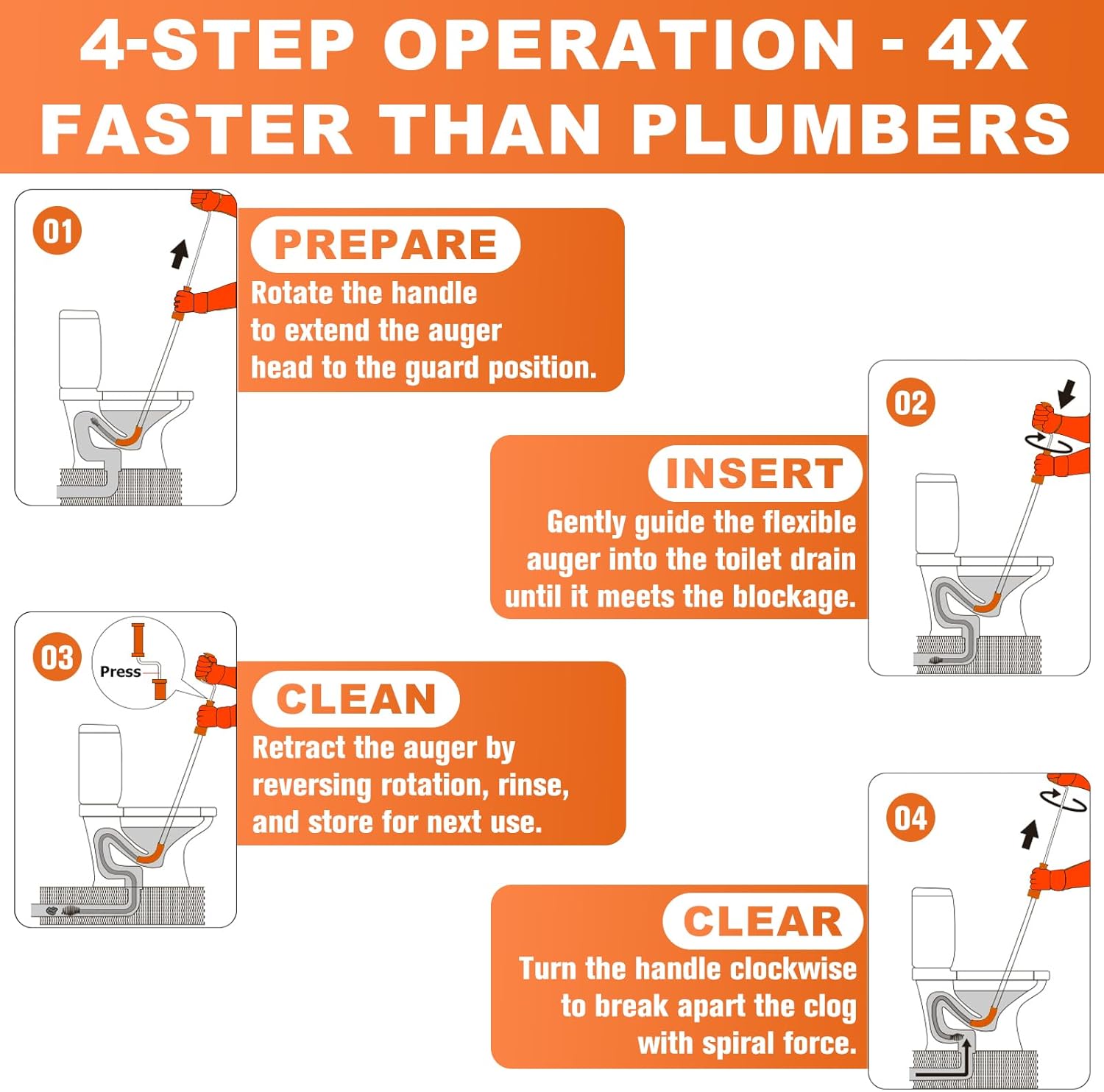 4-STEP OPERATION - 4X FASTER THAN PLUMBERS

01

PREPARE
Rotate the handle to extend the auger head to the guard position.

02

INSERT
Gently guide the flexible auger into the toilet drain until it meets the blockage.

03

Press

CLEAN
Retract the auger by reversing rotation, rinse, and store for next use.

04

CLEAR
Turn the handle clockwise to break apart the clog with spiral force.