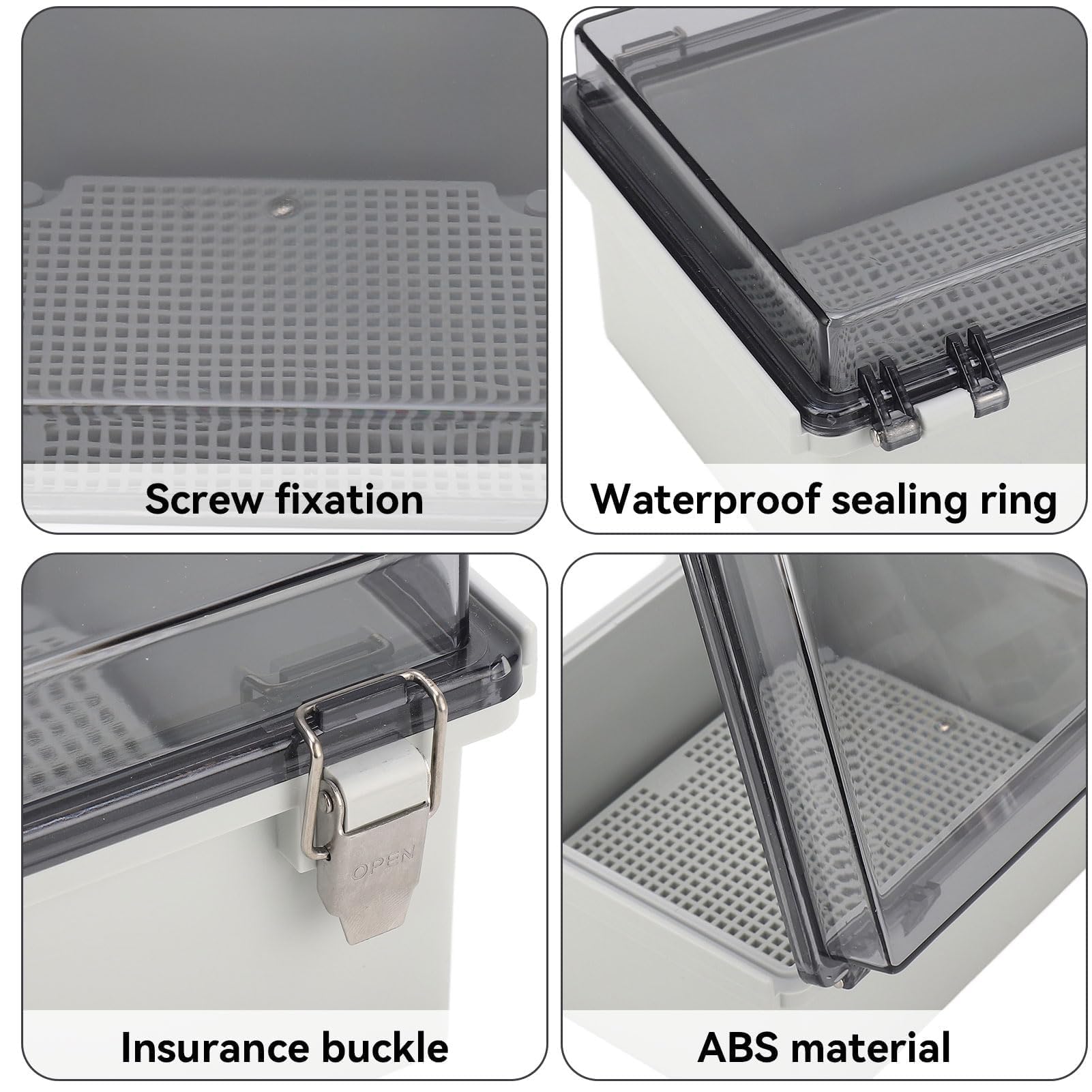 Screw fixation

Waterproof sealing ring

OPEN

Insurance buckle

ABS material