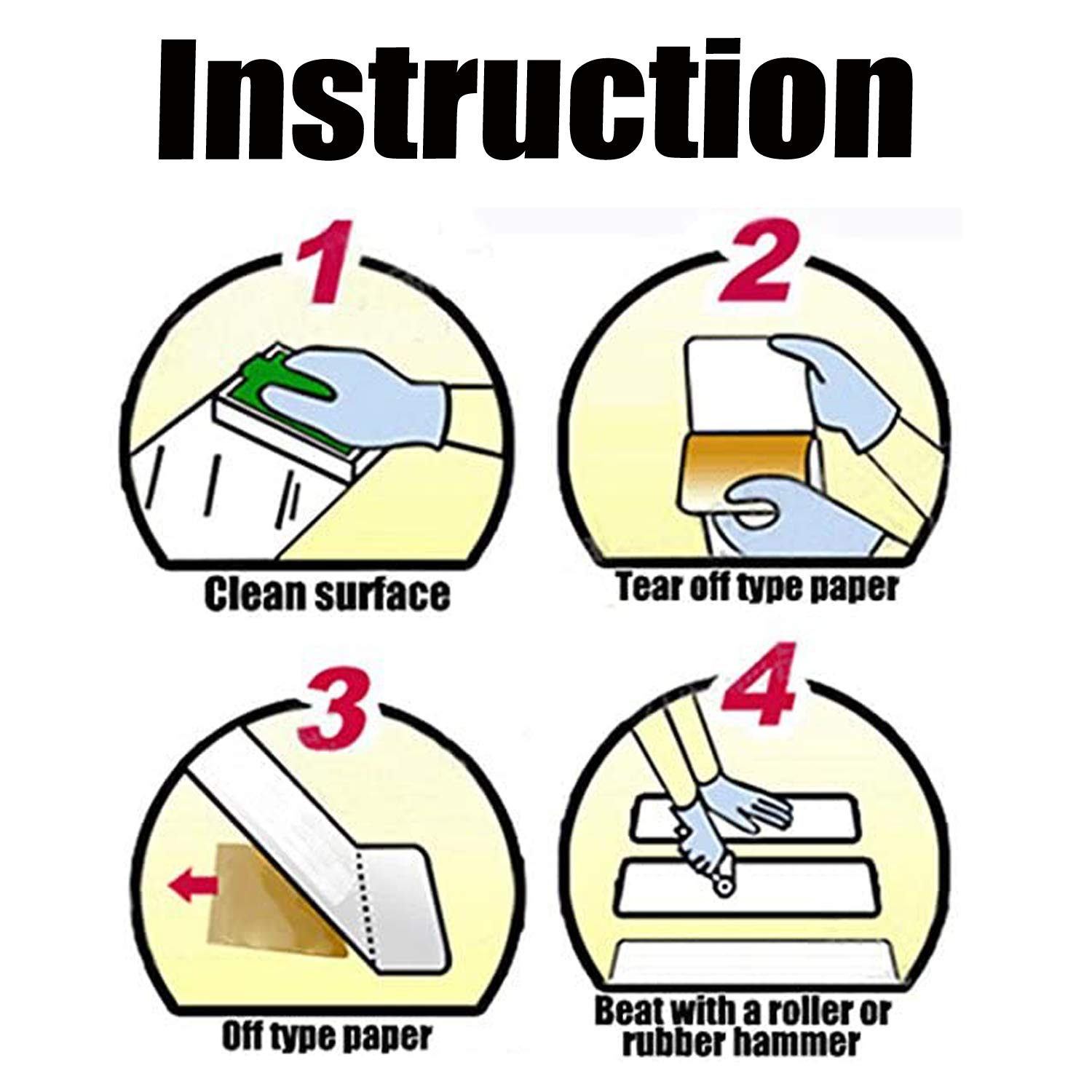 Instruction

1

Clean surface

2

Tear off type paper

3

Off type paper

4

Beat with a roller or rubber hammer