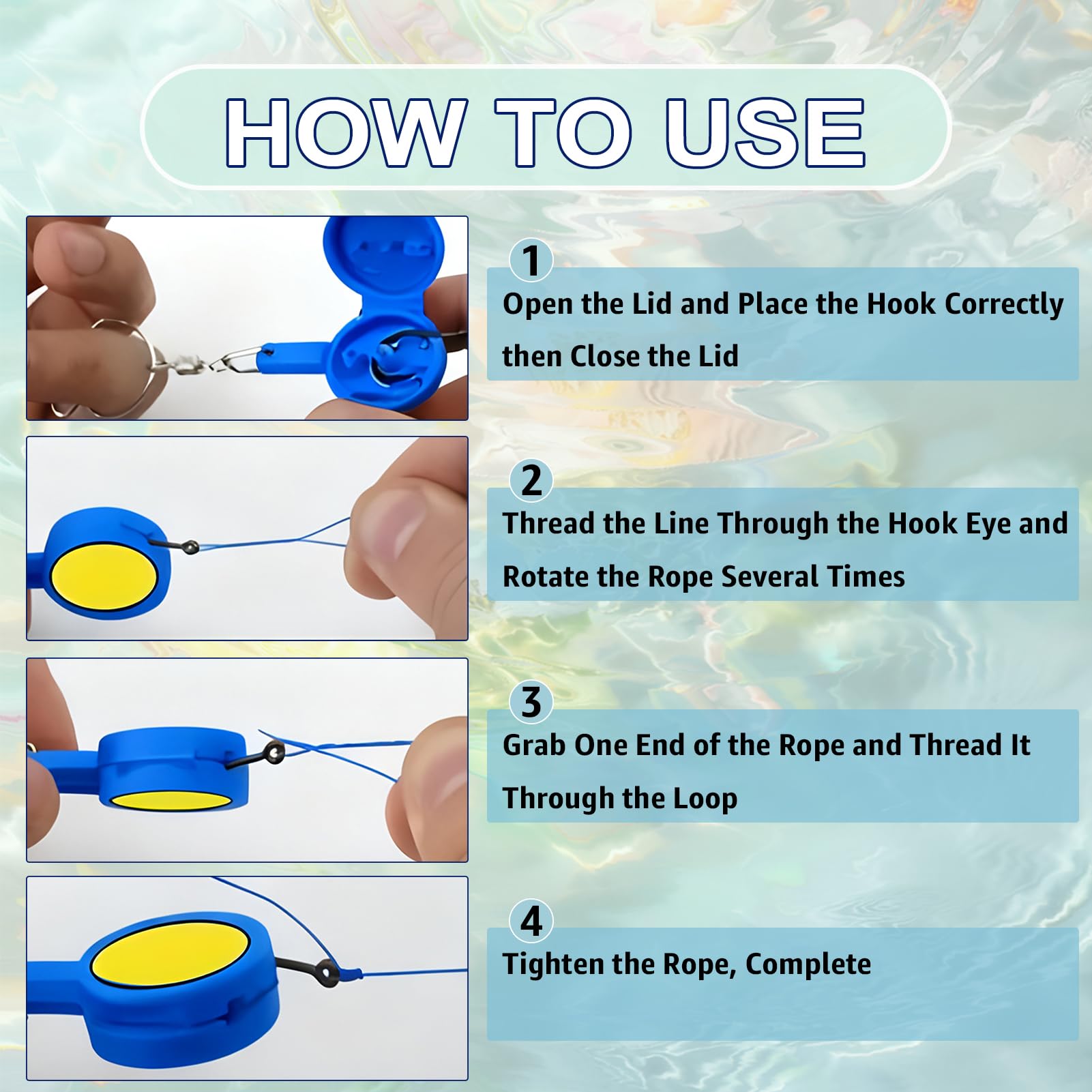 HOW TO USE

1
Open the Lid and Place the Hook Correctly then Close the Lid

2
Thread the Line Through the Hook Eye and Rotate the Rope Several Times

3
Grab One End of the Rope and Thread It Through the Loop

4
Tighten the Rope, Complete