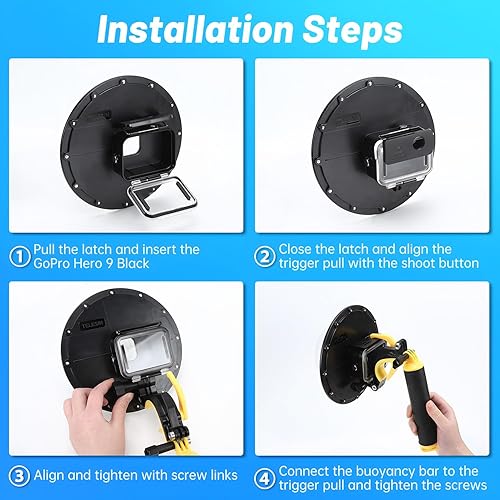 Installation Steps

① Pull the latch and insert the GoPro Hero 9 Black

② Close the latch and align the trigger pull with the shoot button

TELESIN

③ Align and tighten with screw links

④ Connect the buoyancy bar to the trigger pull and tighten the screws