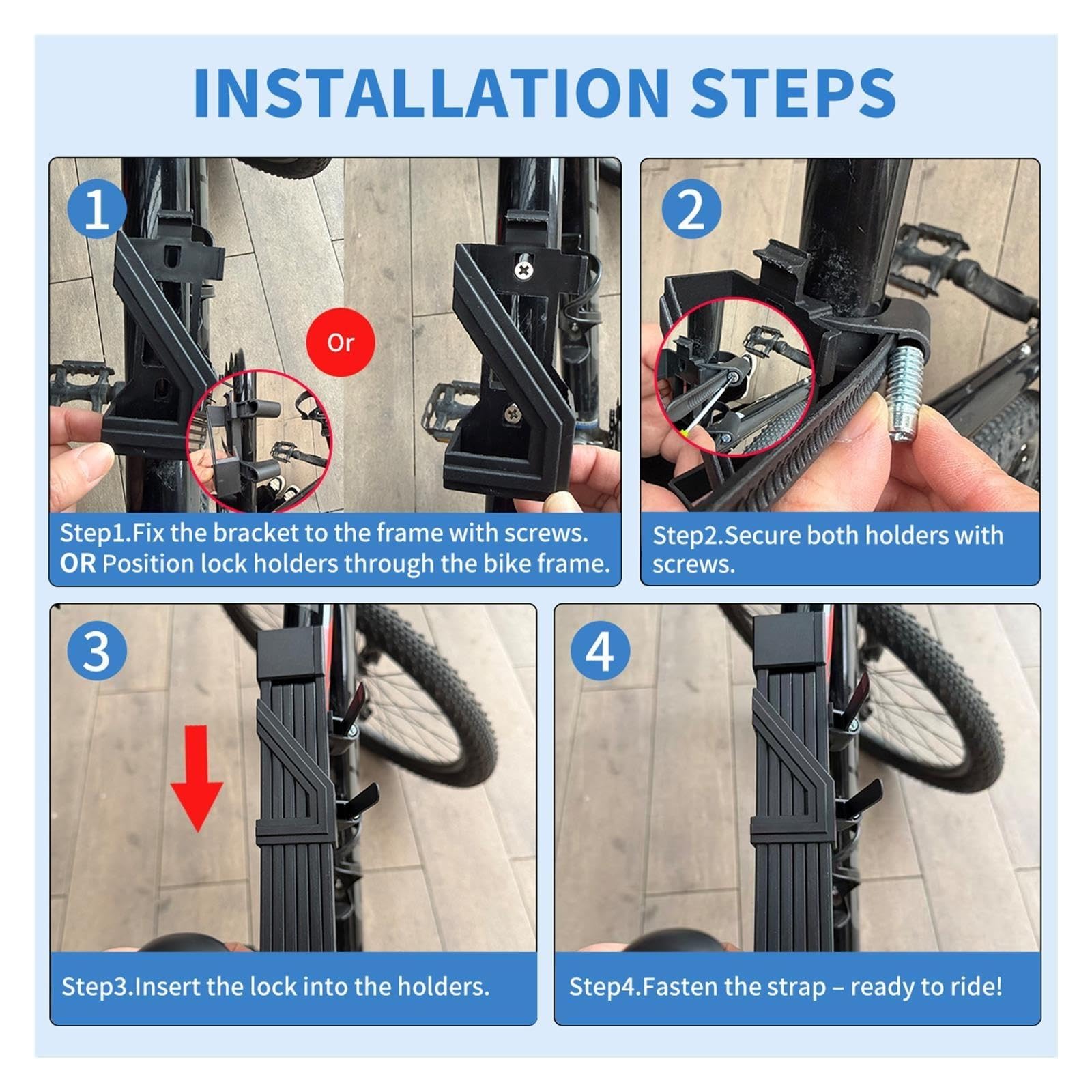 INSTALLATION STEPS

1

Or

Step1.Fix the bracket to the frame with screws. OR Position lock holders through the bike frame.

2

Step2.Secure both holders with screws.

3

Step3.Insert the lock into the holders.

4

Step4.Fasten the strap – ready to ride!