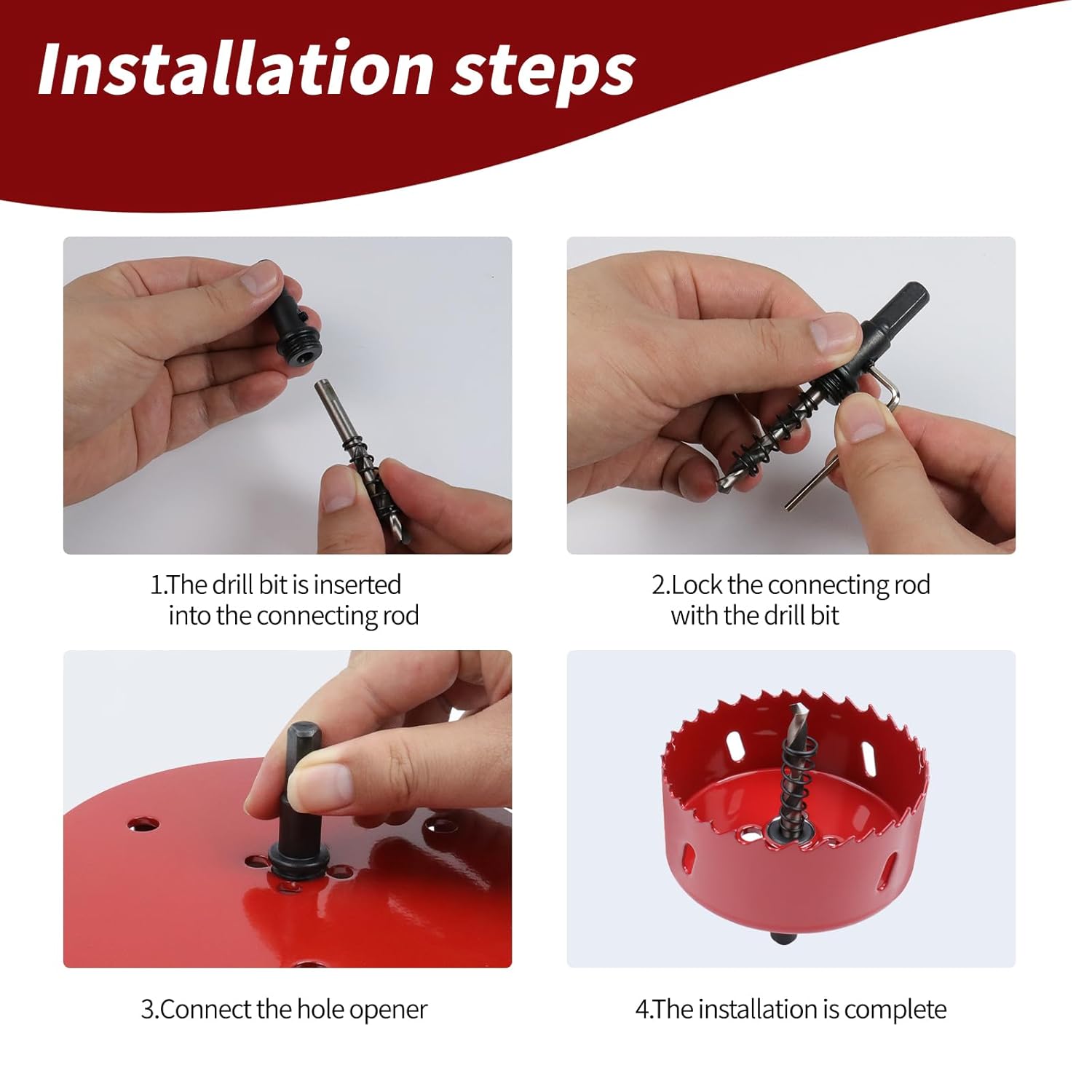 Installation steps

1.The drill bit is inserted into the connecting rod

2.Lock the connecting rod with the drill bit

3.Connect the hole opener

4.The installation is complete