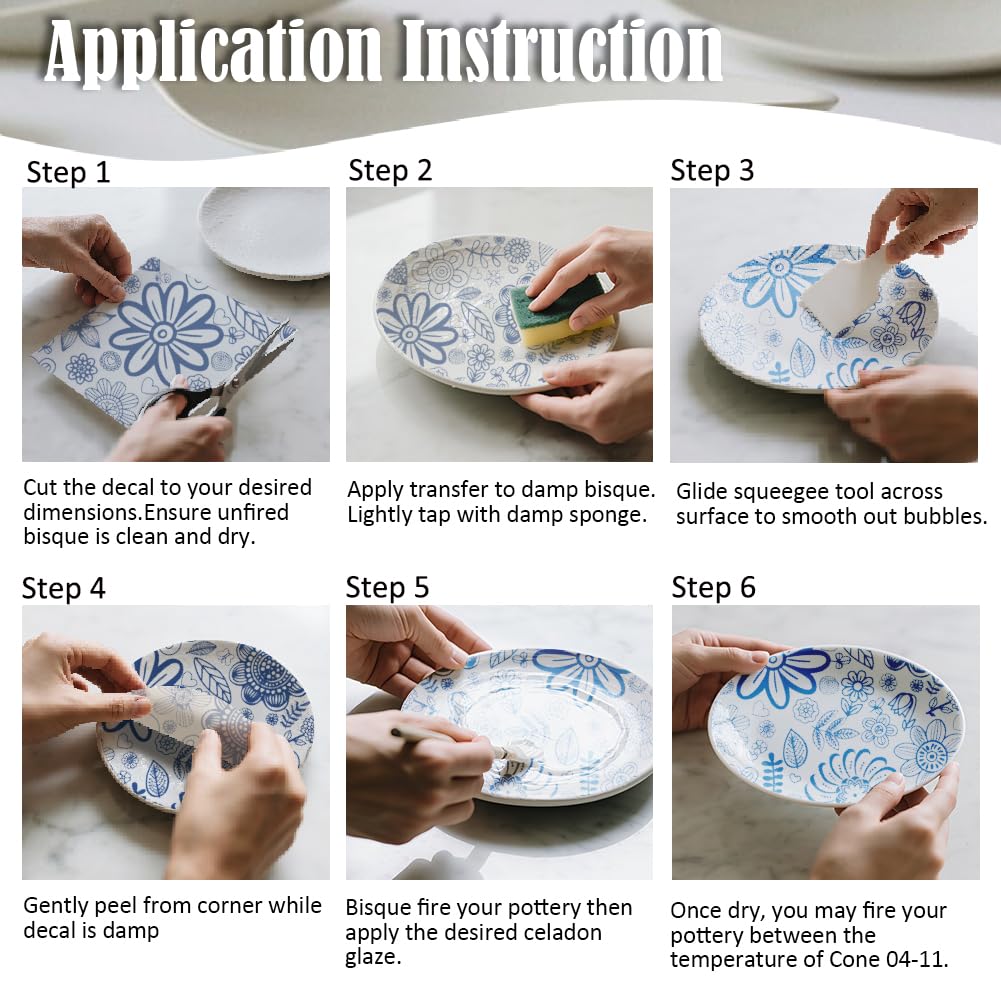 Application Instruction

Step 1

Cut the decal to your desired dimensions.Ensure unfired bisque is clean and dry.

Step 2

Apply transfer to damp bisque. Lightly tap with damp sponge.

Step 3

Glide squeegee tool across surface to smooth out bubbles.

Step 4

Gently peel from corner while decal is damp

Step 5

Bisque fire your pottery then apply the desired celadon glaze.

Step 6

Once dry, you may fire your pottery between the temperature of Cone 04-11.