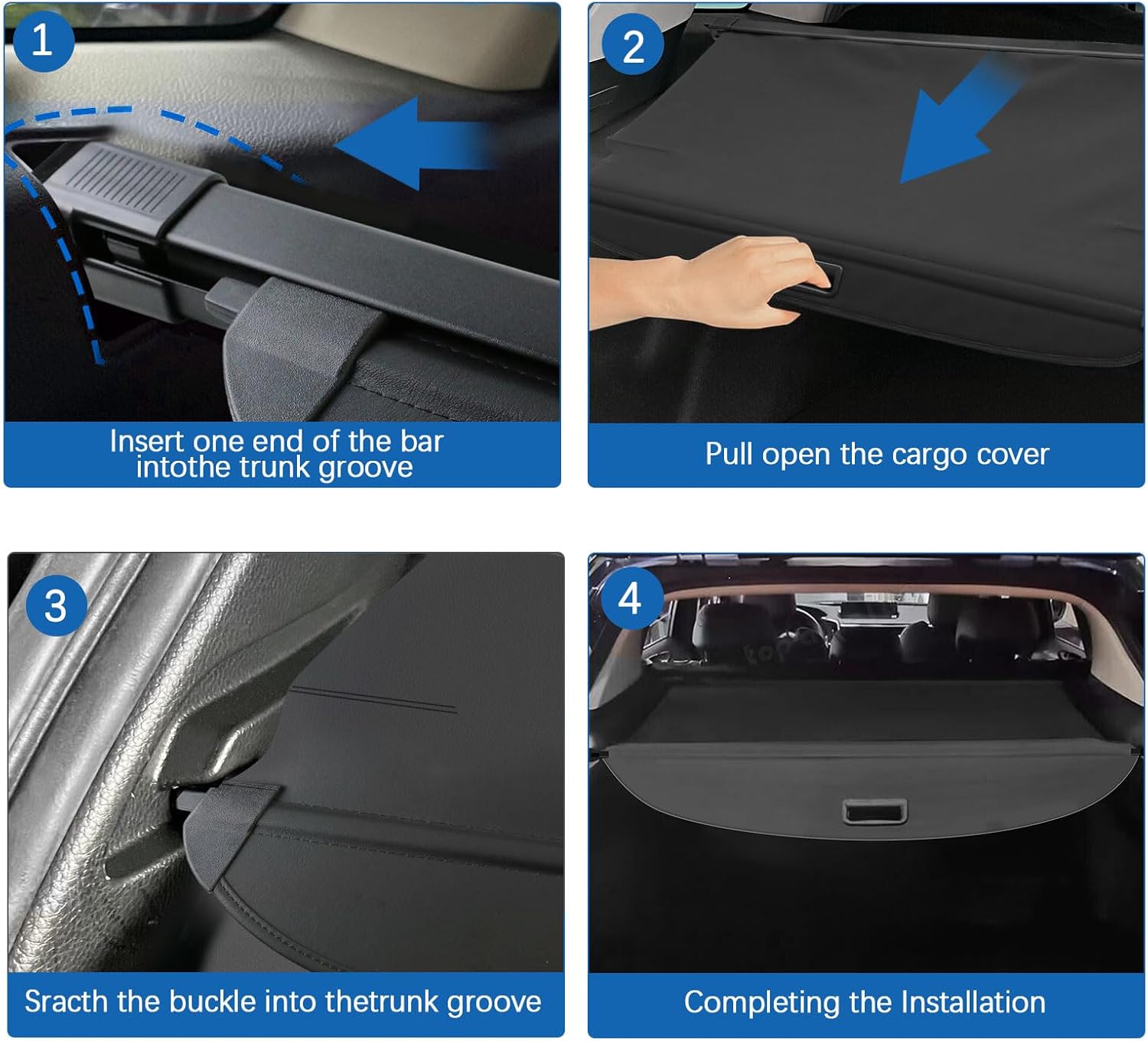 1

Insert one end of the bar intothe trunk groove

2

Pull open the cargo cover

3

Sracth the buckle into thetrunk groove

4

Completing the Installation