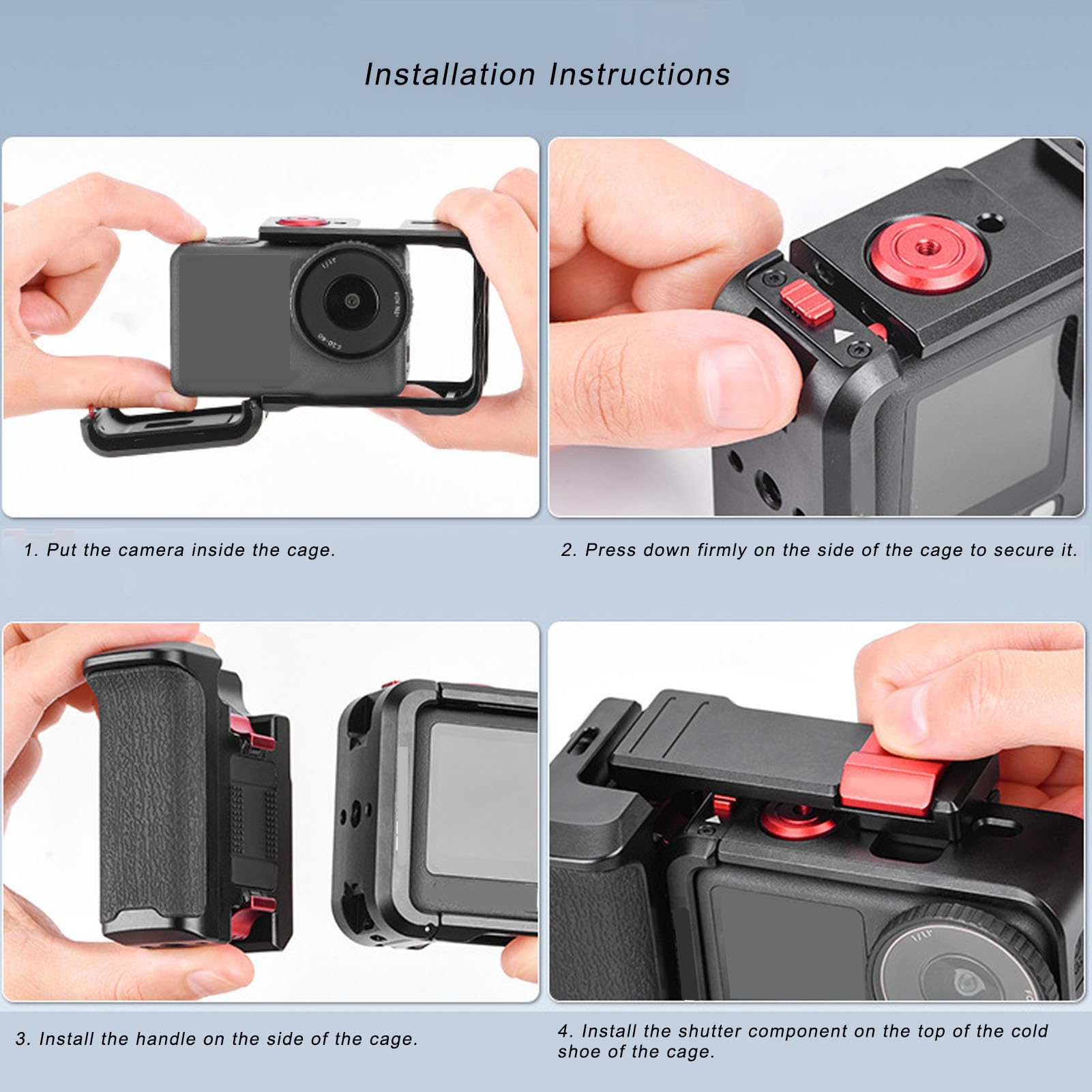 Installation Instructions

1. Put the camera inside the cage.

2. Press down firmly on the side of the cage to secure it.

3. Install the handle on the side of the cage.

4. Install the shutter component on the top of the cold shoe of the cage.