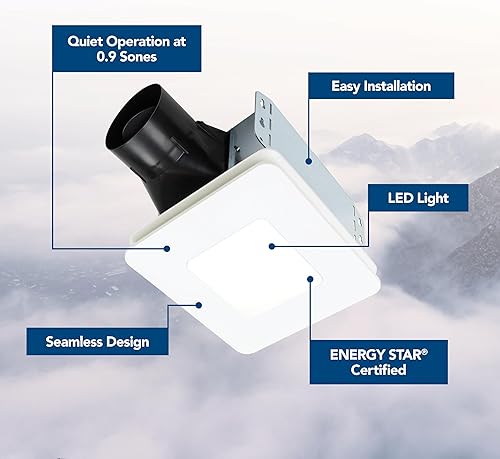 Quiet Operation at 0.9 Sones

Easy Installation

LED Light

Seamless Design

ENERGY STAR® Certified